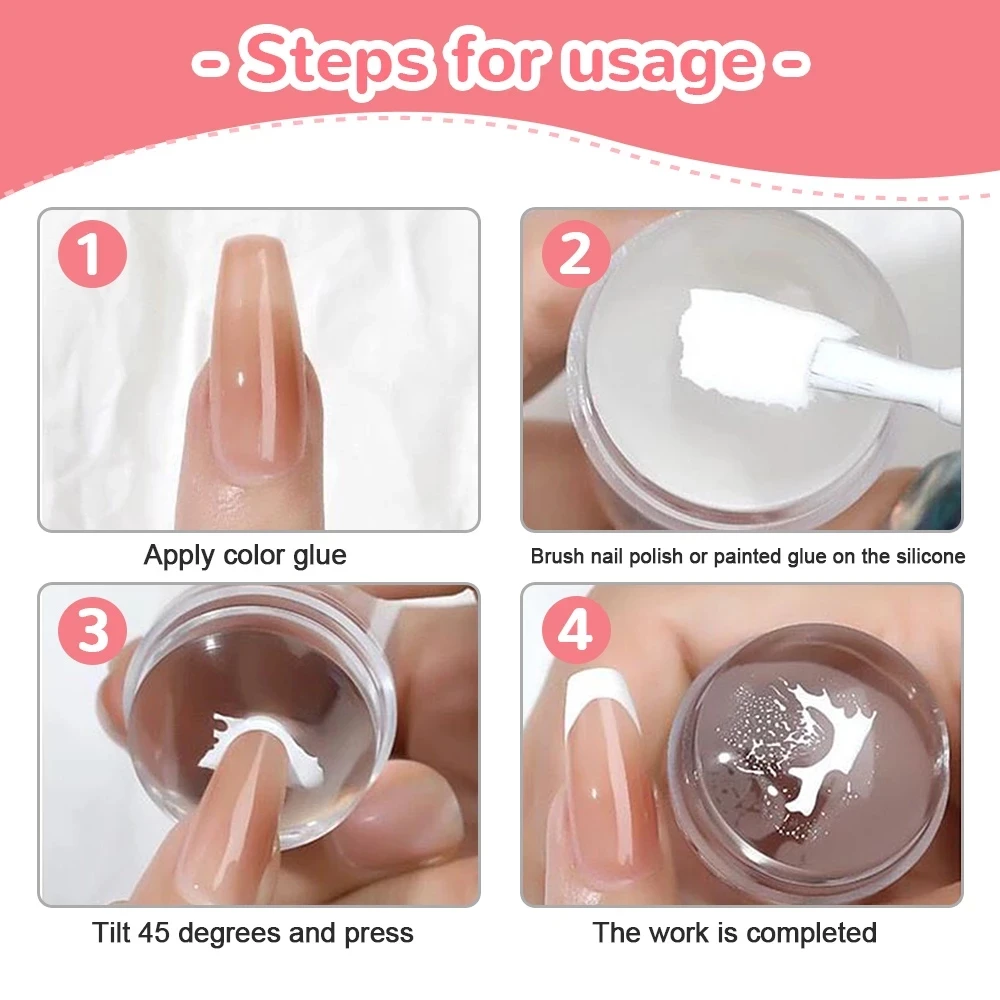 - Steps for usage -

1

Apply color glue

2

Brush nail polish or painted glue on the silicone

3

Tilt 45 degrees and press

4

The work is completed