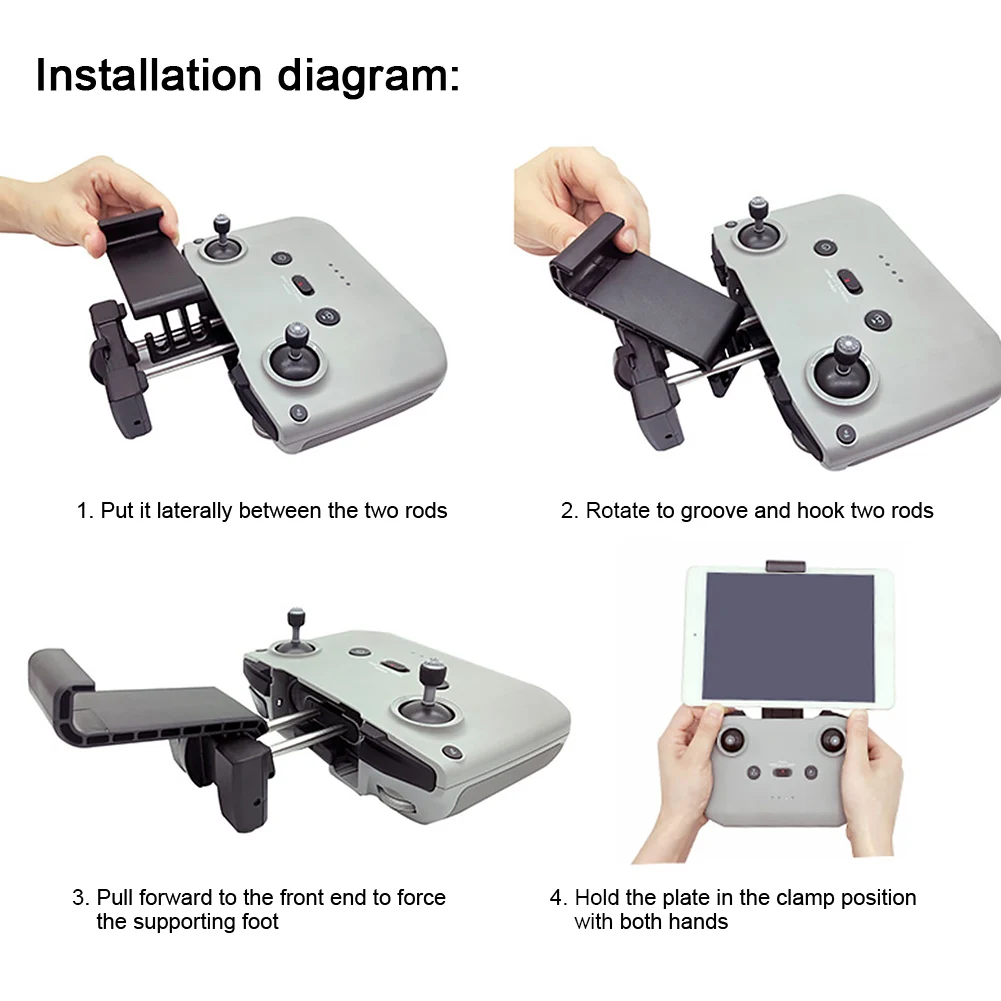 Installation diagram:

1. Put it laterally between the two rods

2. Rotate to groove and hook two rods

3. Pull forward to the front end to force the supporting foot

4. Hold the plate in the clamp position with both hands