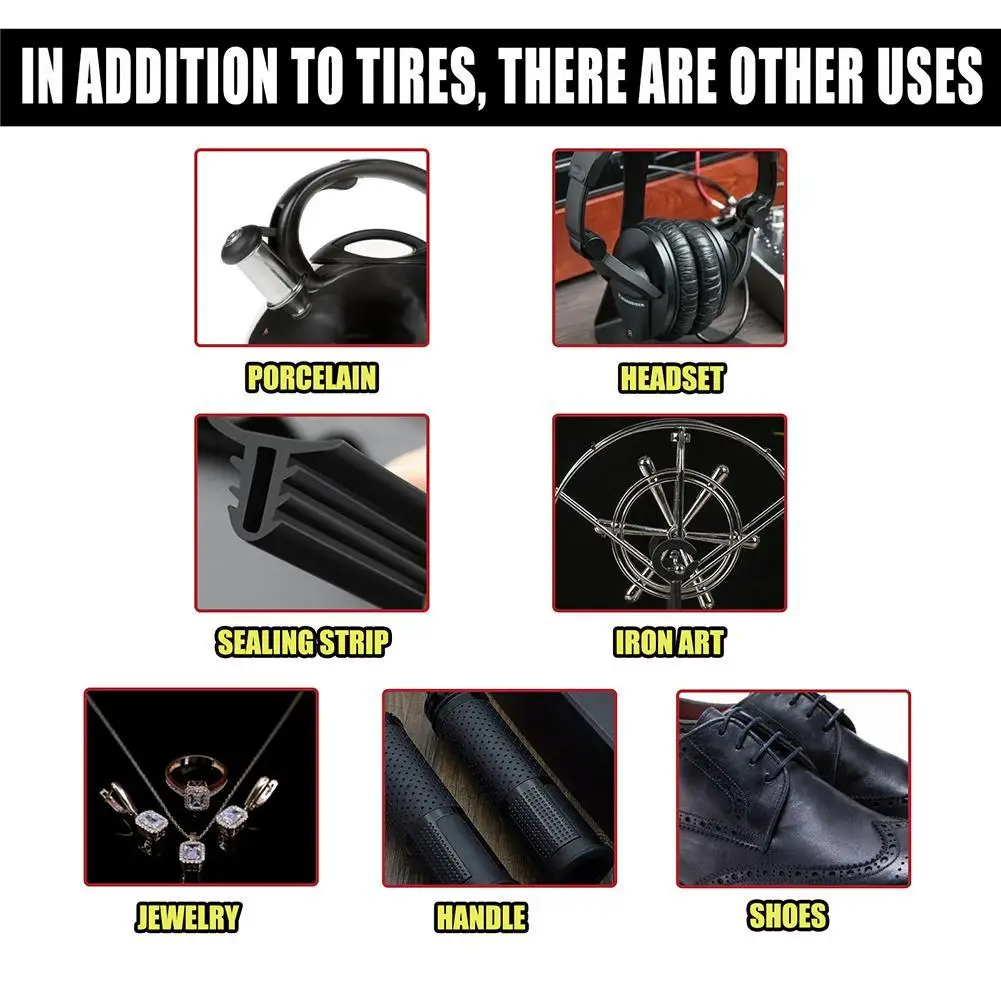 IN ADDITION TO TIRES, THERE ARE OTHER USES

PORCELAIN

HEADSET

SEALING STRIP

IRON ART

JEWELRY

HANDLE

SHOES