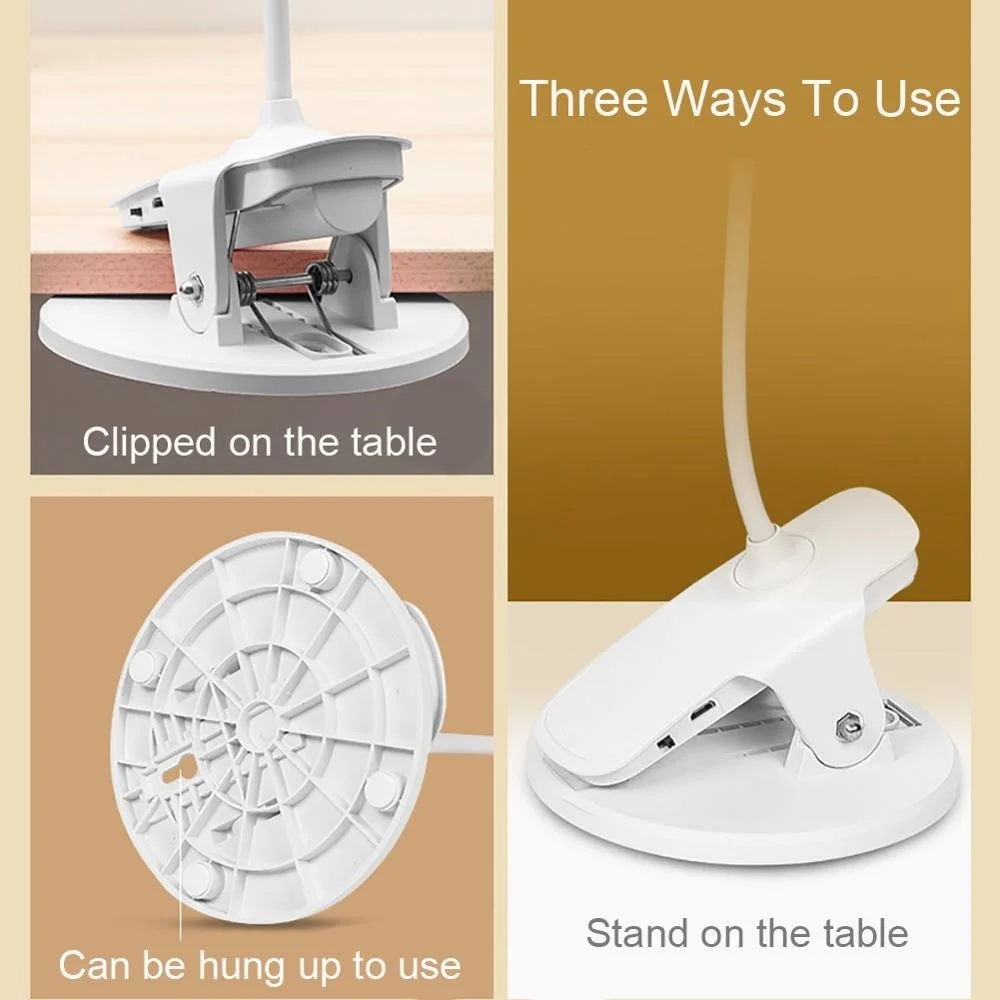 Three Ways To Use

Clipped on the table

Can be hung up to use

Stand on the table