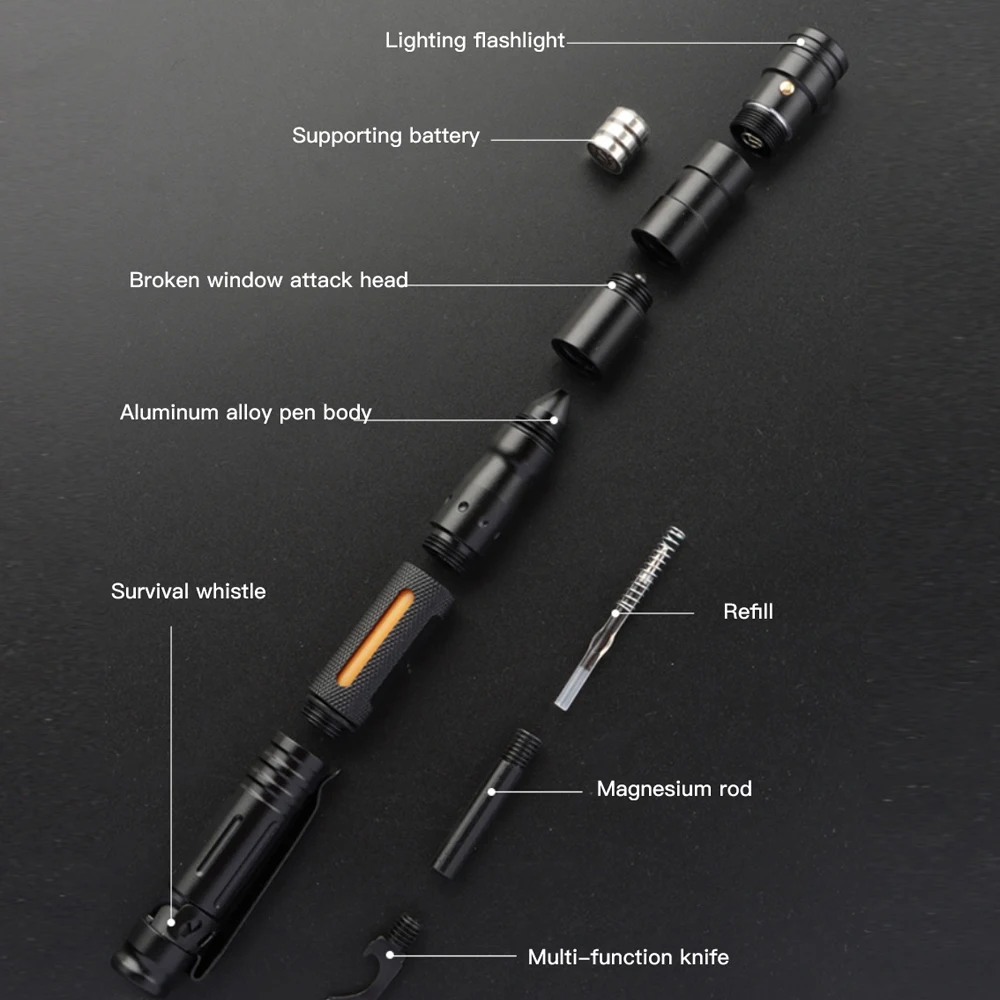 Lighting flashlight

Supporting battery

Broken window attack head

Aluminum alloy pen body

Survival whistle

Refill

Magnesium rod

Multi-function knife