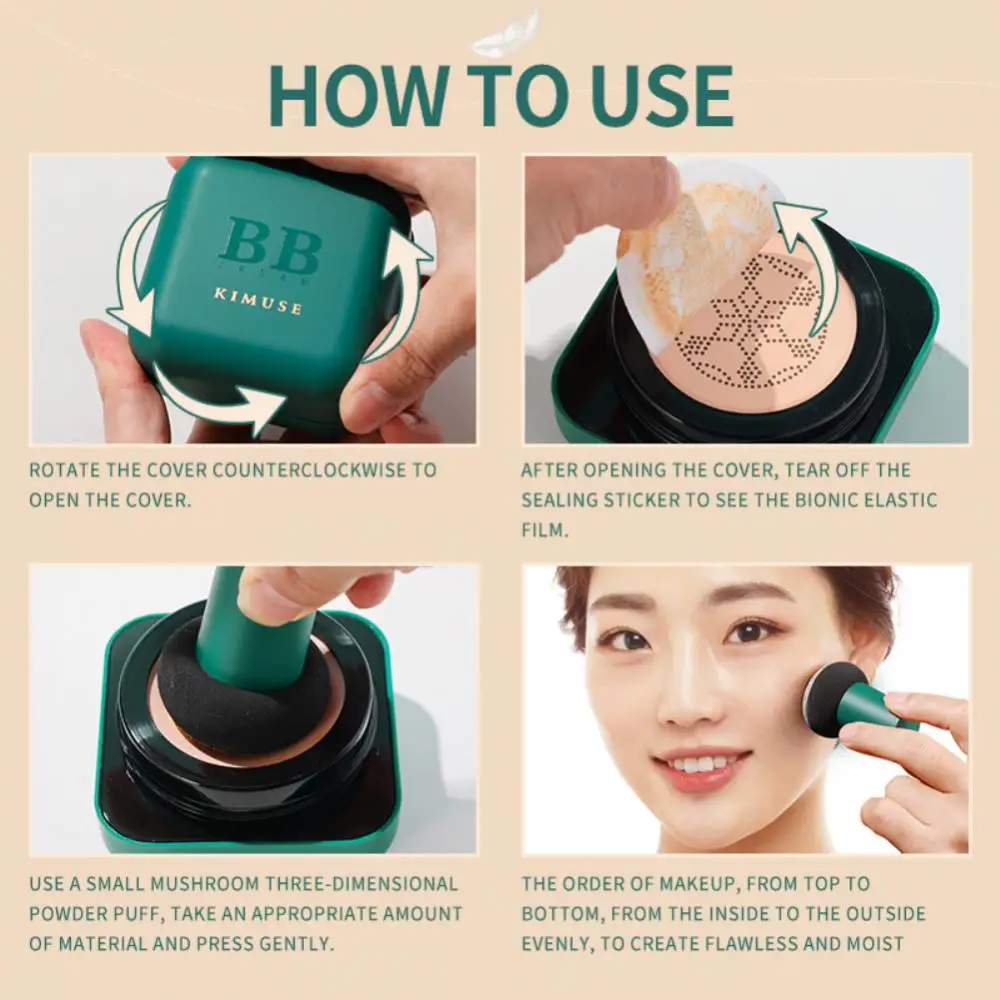 HOW TO USE

BB
CREAM
KIMUSE

ROTATE THE COVER COUNTERCLOCKWISE TO OPEN THE COVER.

AFTER OPENING THE COVER, TEAR OFF THE SEALING STICKER TO SEE THE BIONIC ELASTIC FILM.

USE A SMALL MUSHROOM THREE-DIMENSIONAL POWDER PUFF, TAKE AN APPROPRIATE AMOUNT OF MATERIAL AND PRESS GENTLY.

THE ORDER OF MAKEUP, FROM TOP TO BOTTOM, FROM THE INSIDE TO THE OUTSIDE EVENLY, TO CREATE FLAWLESS AND MOIST