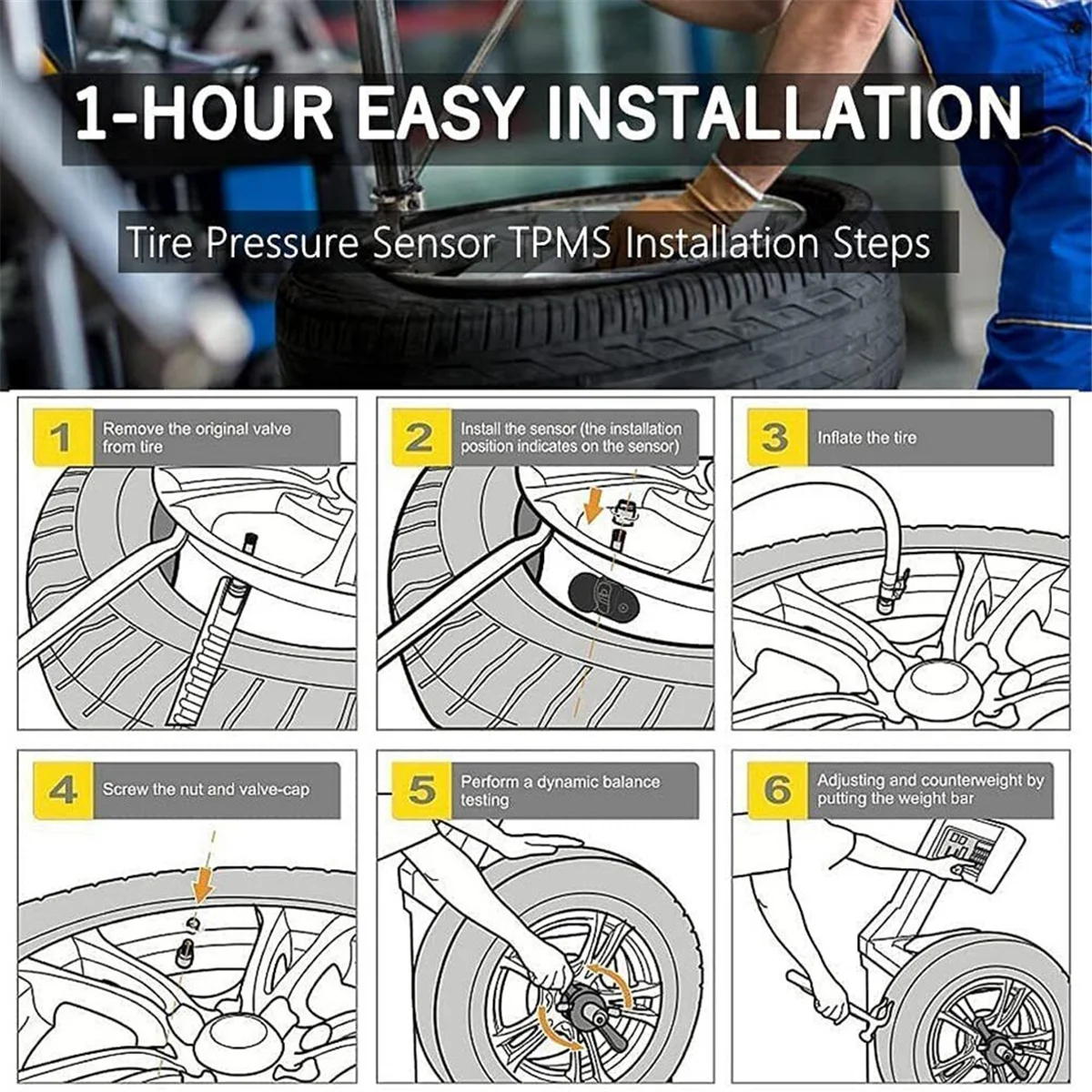 1-HOUR EASY INSTALLATION

Tire Pressure Sensor TPMS Installation Steps

1 Remove the original valve from tire

2 Install the sensor (the installation position indicates on the sensor)

3 Inflate the tire

4 Screw the nut and valve-cap

5 Perform a dynamic balance testing

6 Adjusting and counterweight by putting the weight bar