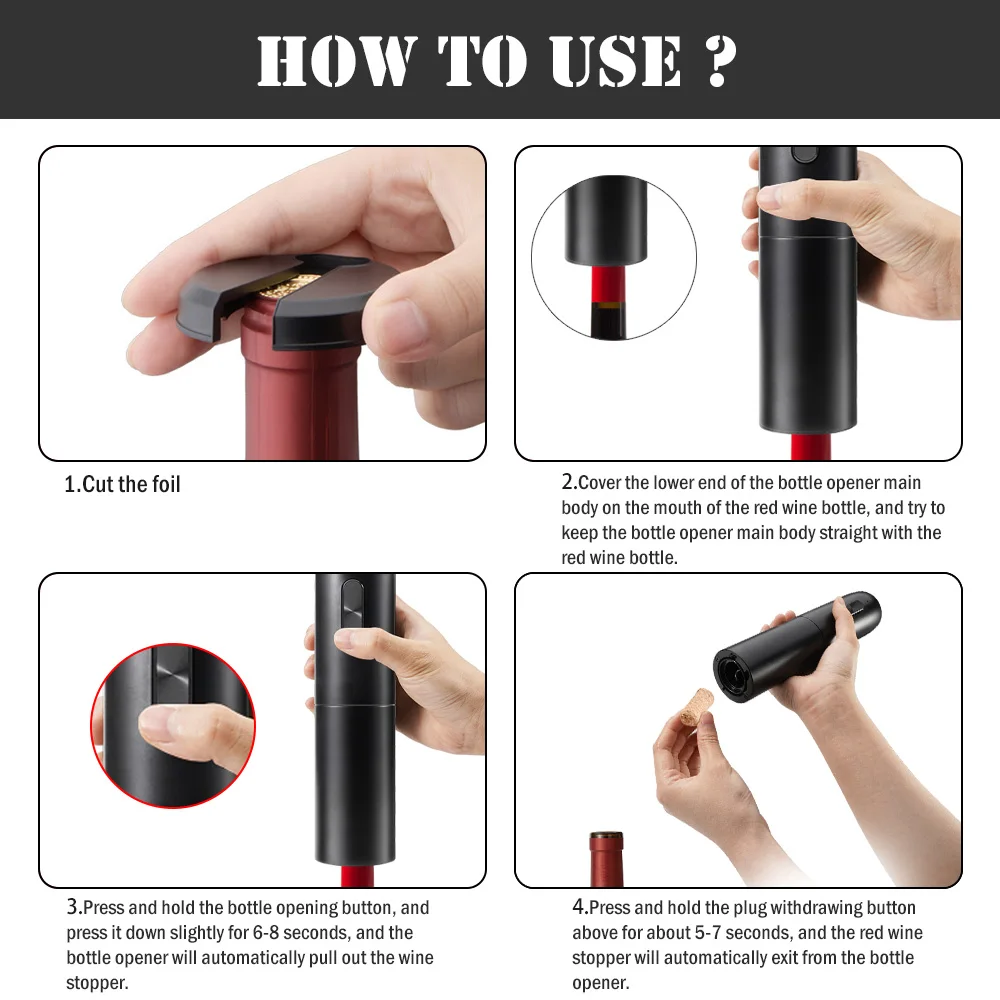 HOW TO USE ?

1.Cut the foil

2.Cover the lower end of the bottle opener main body on the mouth of the red wine bottle, and try to keep the bottle opener main body straight with the red wine bottle.

3.Press and hold the bottle opening button, and press it down slightly for 6-8 seconds, and the bottle opener will automatically pull out the wine stopper.

4.Press and hold the plug withdrawing button above for about 5-7 seconds, and the red wine stopper will automatically exit from the bottle opener.