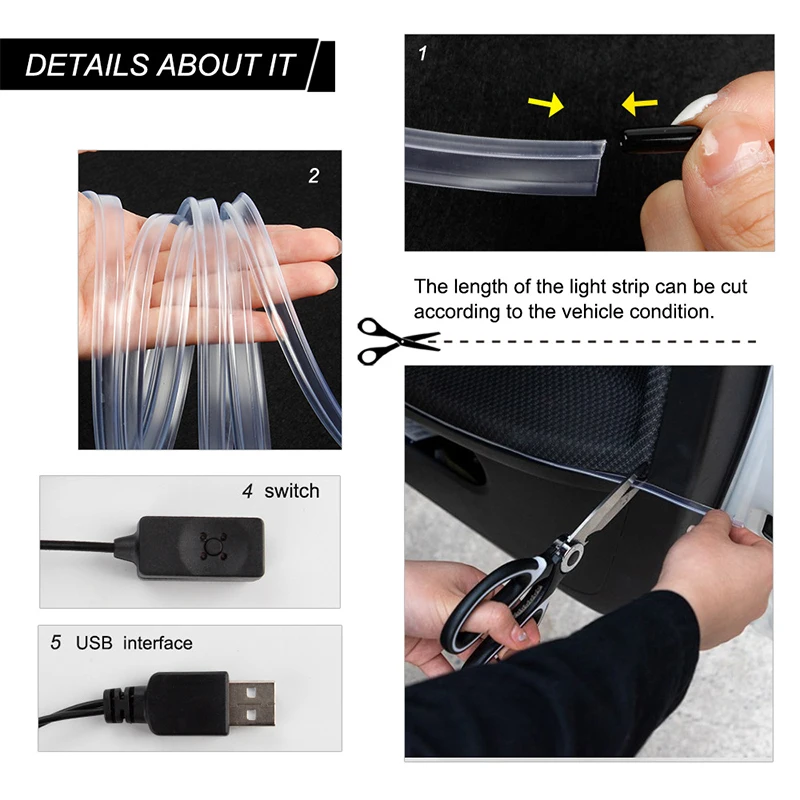 DETAILS ABOUT IT

1

2

The length of the light strip can be cut according to the vehicle condition.

4 switch

5 USB interface