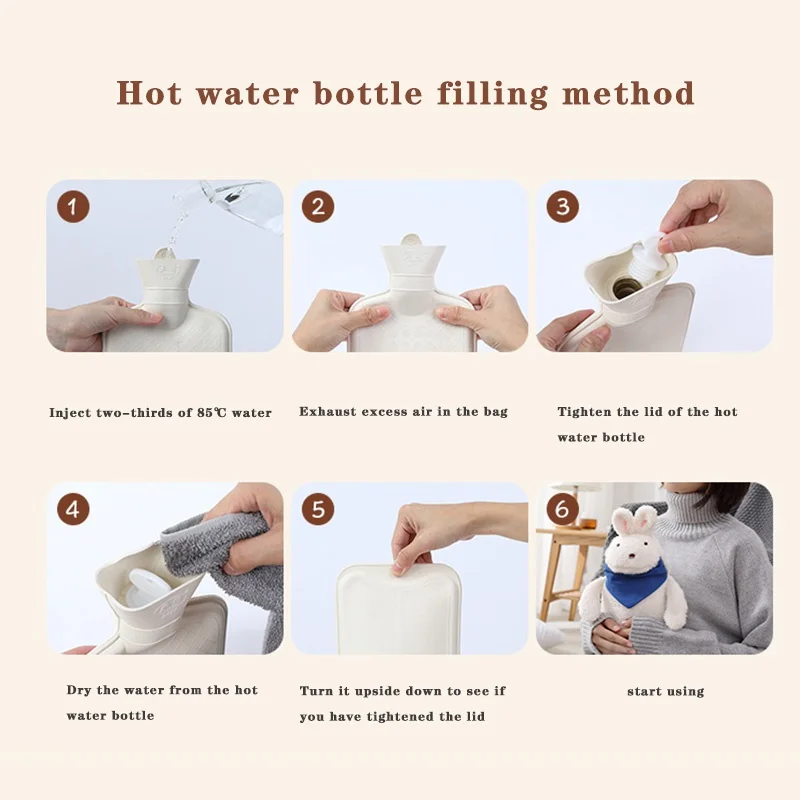 Hot water bottle filling method

1

Inject two-thirds of 85℃ water

2

Exhaust excess air in the bag

3

Tighten the lid of the hot water bottle

4

Dry the water from the hot water bottle

5

Turn it upside down to see if you have tightened the lid

6

start using