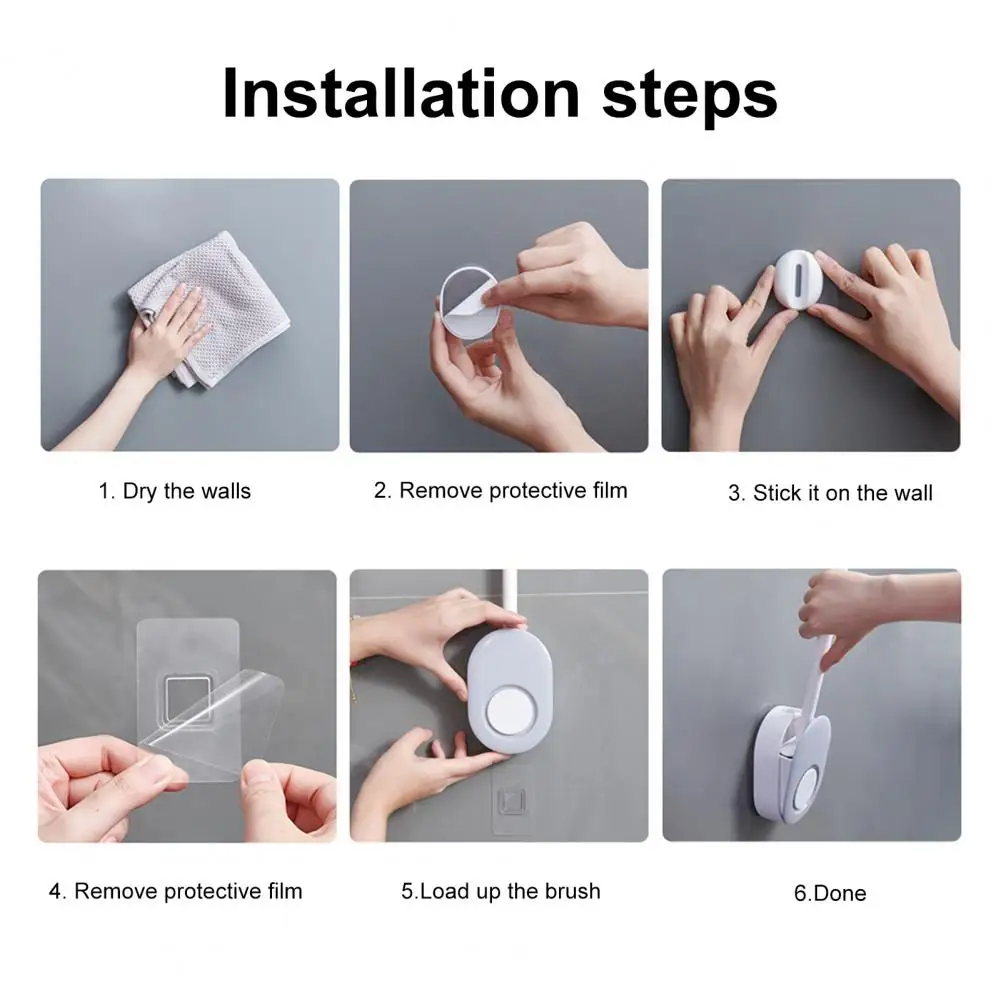 Installation steps

1. Dry the walls

2. Remove protective film

3. Stick it on the wall

4. Remove protective film

5.Load up the brush

6.Done