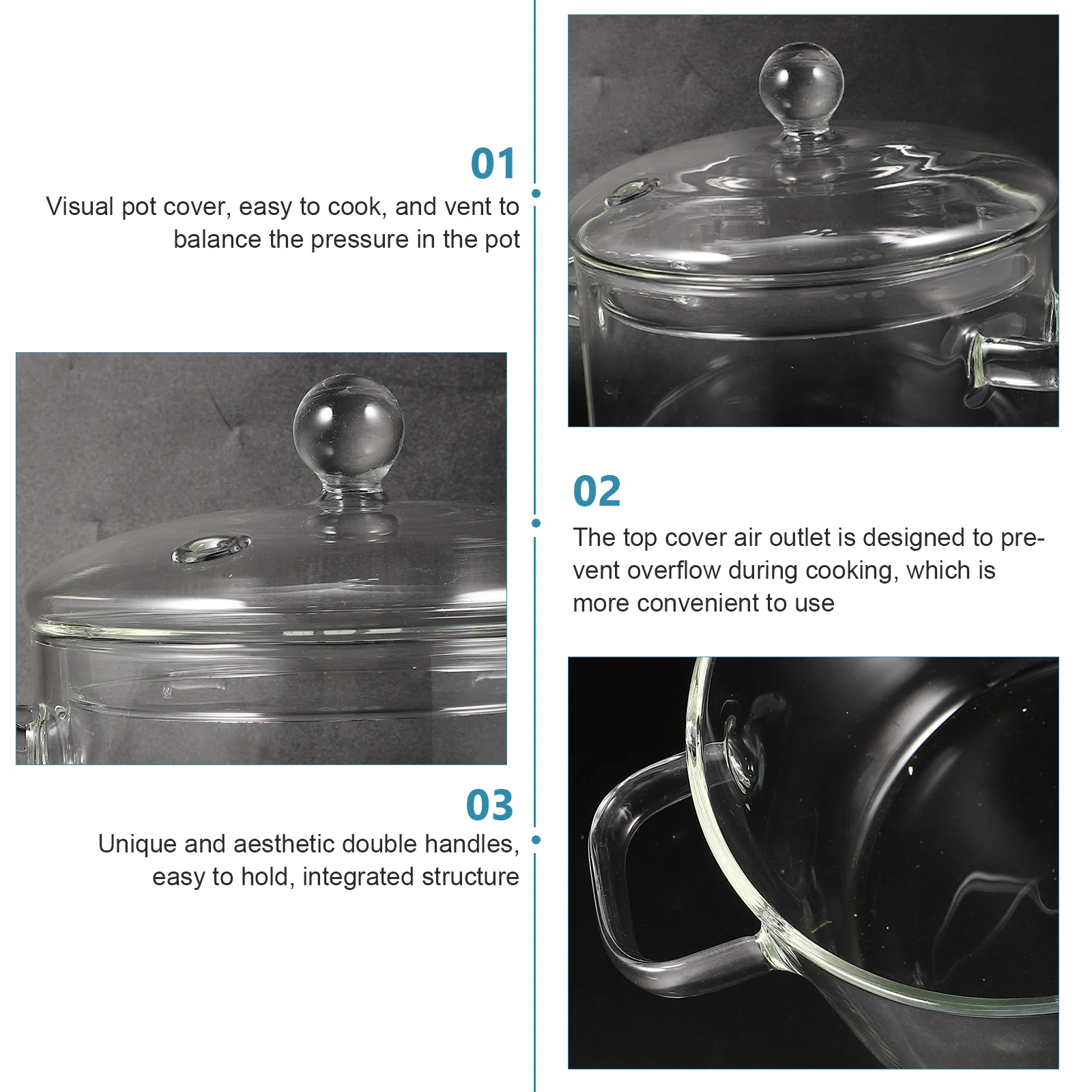 01
Visual pot cover, easy to cook, and vent to balance the pressure in the pot

02
The top cover air outlet is designed to prevent overflow during cooking, which is more convenient to use

03
Unique and aesthetic double handles, easy to hold, integrated structure