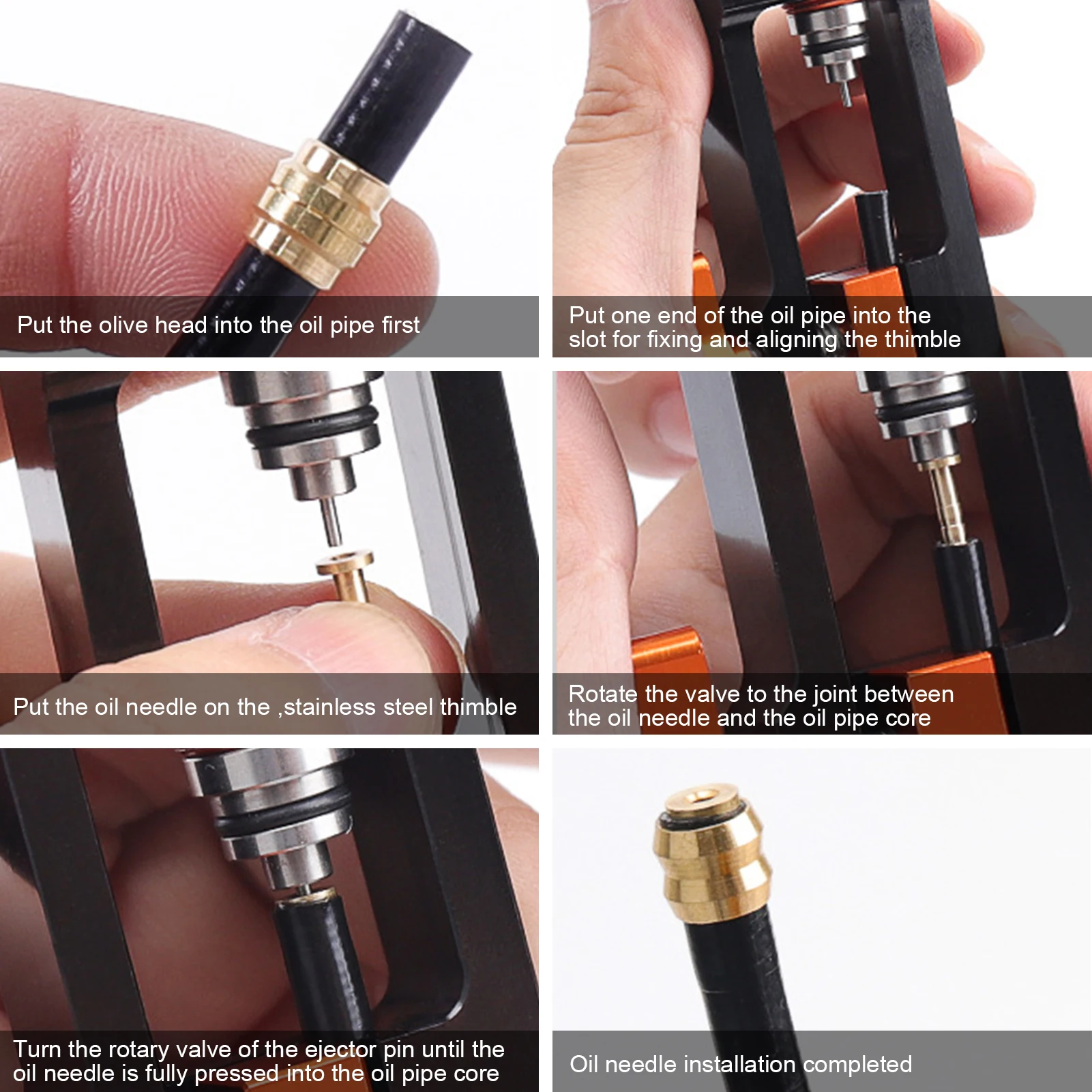 Put the olive head into the oil pipe first

Put one end of the oil pipe into the slot for fixing and aligning the thimble

Put the oil needle on the ,stainless steel thimble

Rotate the valve to the joint between the oil needle and the oil pipe core

Turn the rotary valve of the ejector pin until the oil needle is fully pressed into the oil pipe core

Oil needle installation completed