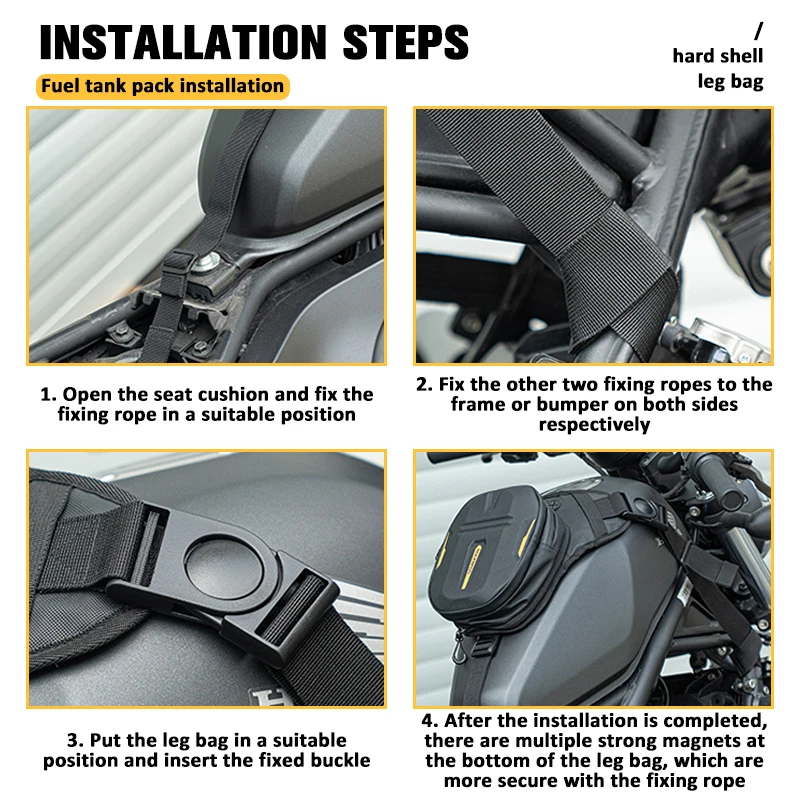 INSTALLATION STEPS

/
hard shell
leg bag

Fuel tank pack installation

1. Open the seat cushion and fix the fixing rope in a suitable position

2. Fix the other two fixing ropes to the frame or bumper on both sides respectively

3. Put the leg bag in a suitable position and insert the fixed buckle

4. After the installation is completed, there are multiple strong magnets at the bottom of the leg bag, which are more secure with the fixing rope