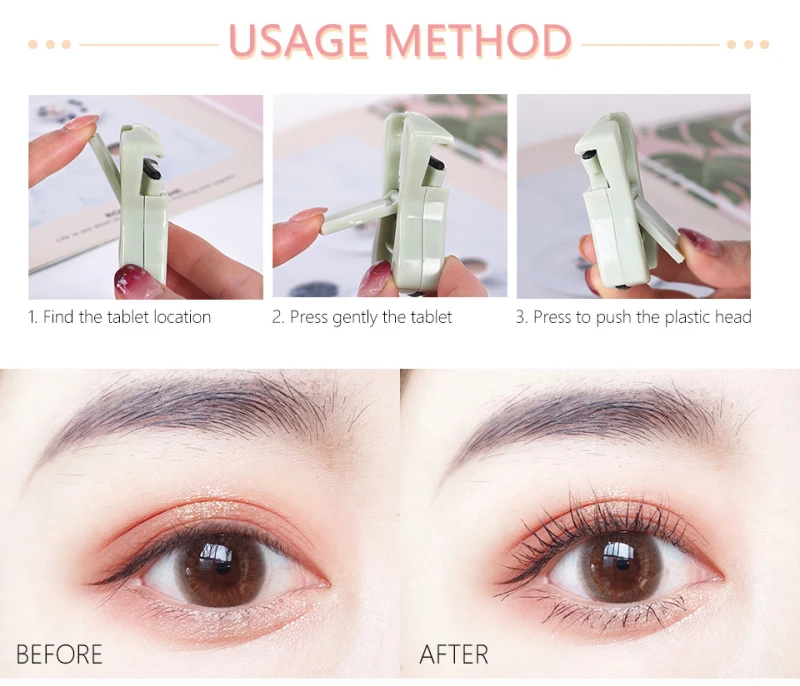 USAGE METHOD

1. Find the tablet location

2. Press gently the tablet

3. Press to push the plastic head

BEFORE

AFTER