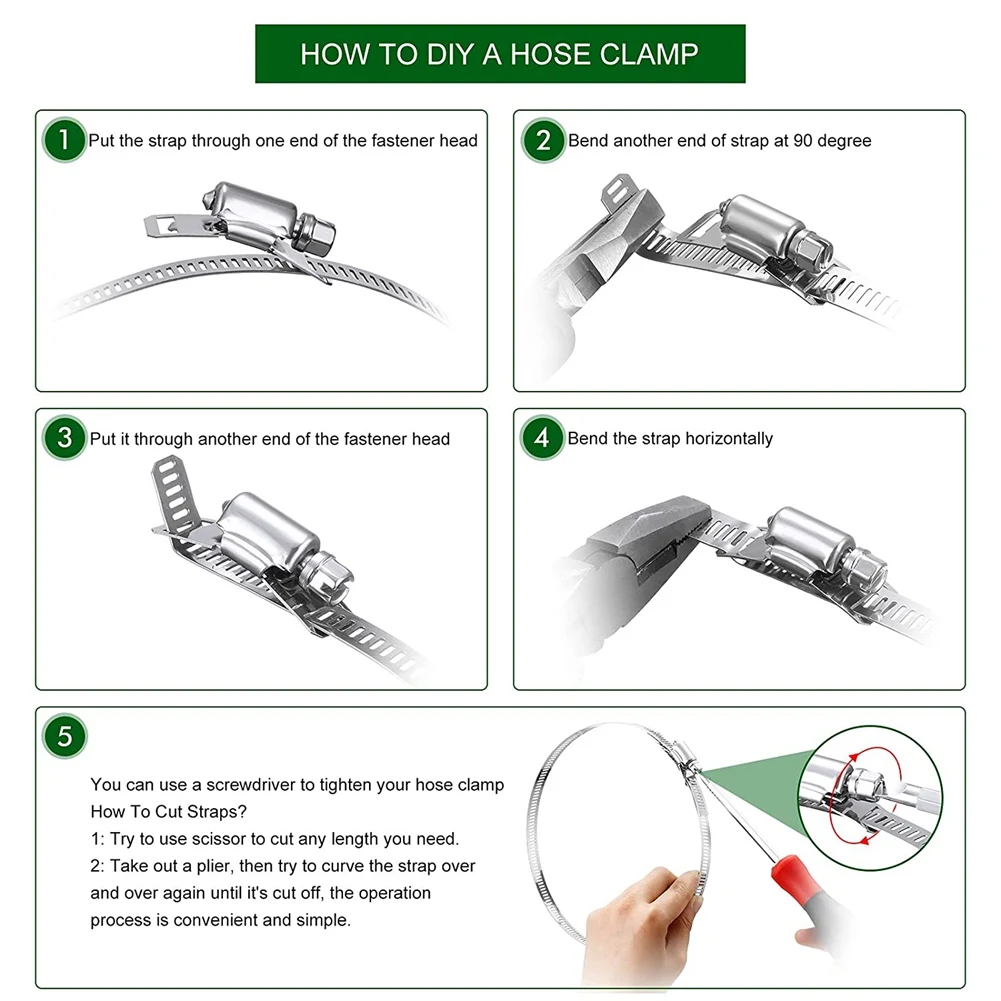 HOW TO DIY A HOSE CLAMP

1 Put the strap through one end of the fastener head

2 Bend another end of strap at 90 degree

3 Put it through another end of the fastener head

4 Bend the strap horizontally

5

You can use a screwdriver to tighten your hose clamp
How To Cut Straps?
1: Try to use scissor to cut any length you need.
2: Take out a plier, then try to curve the strap over and over again until it's cut off, the operation process is convenient and simple.