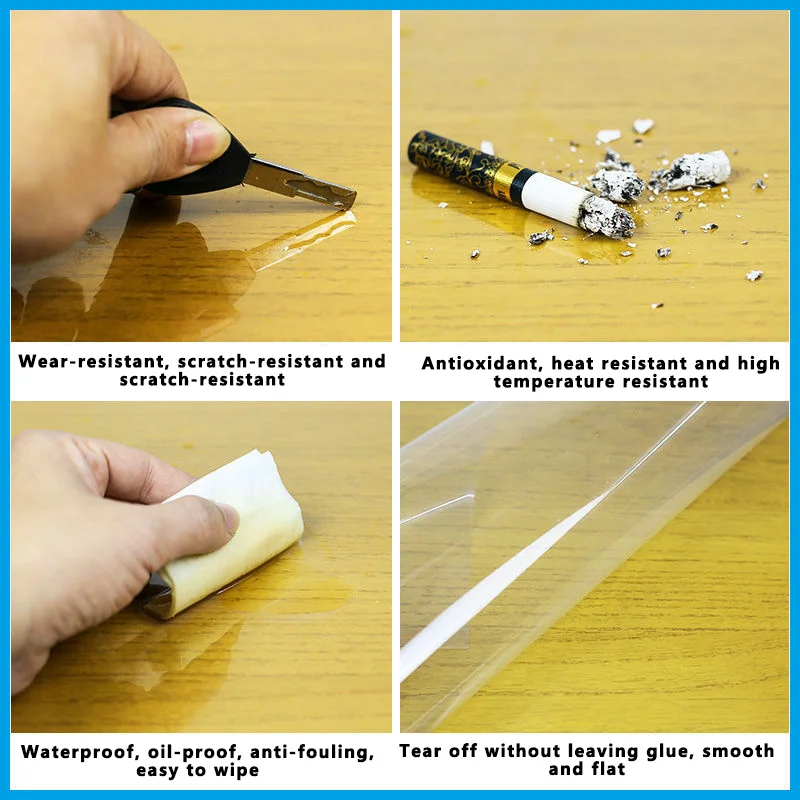 Wear-resistant, scratch-resistant and scratch-resistant

Antioxidant, heat resistant and high temperature resistant

Waterproof, oil-proof, anti-fouling, easy to wipe

Tear off without leaving glue, smooth and flat