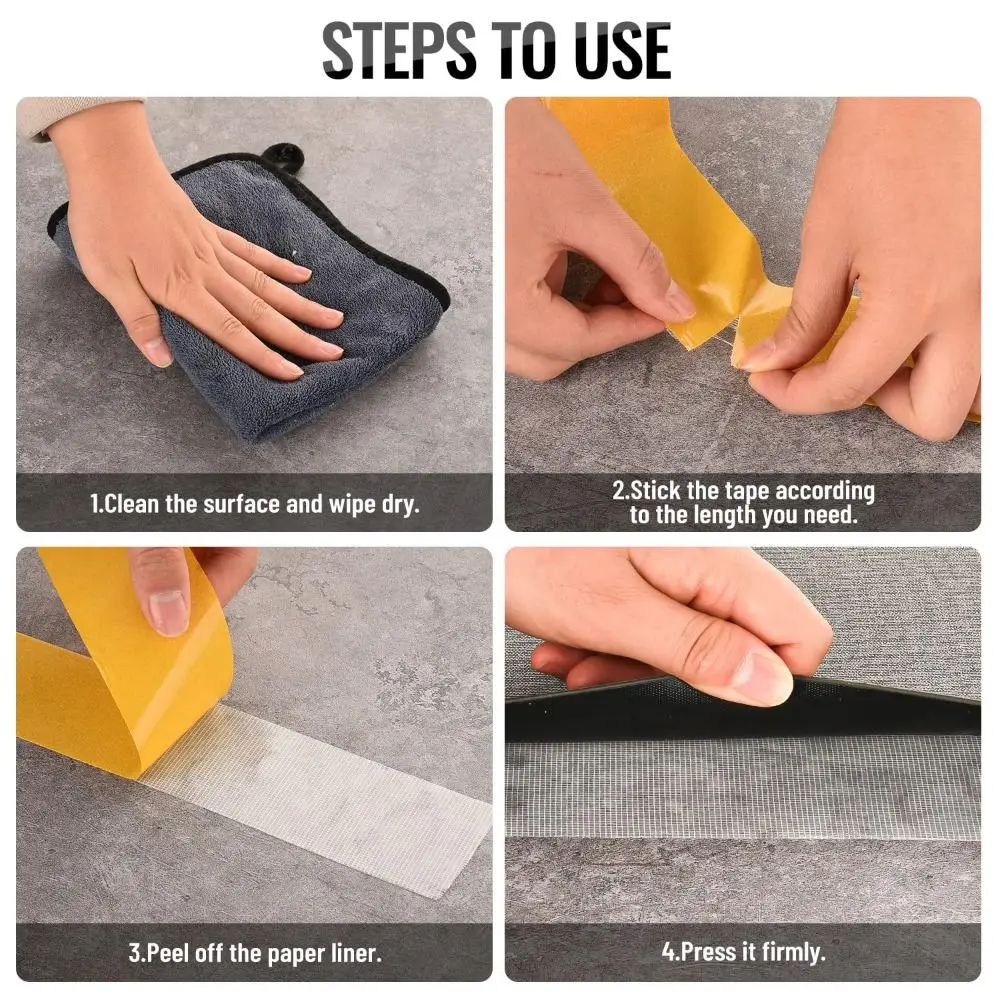 STEPS TO USE

1.Clean the surface and wipe dry.

2.Stick the tape according to the length you need.

3.Peel off the paper liner.

4.Press it firmly.