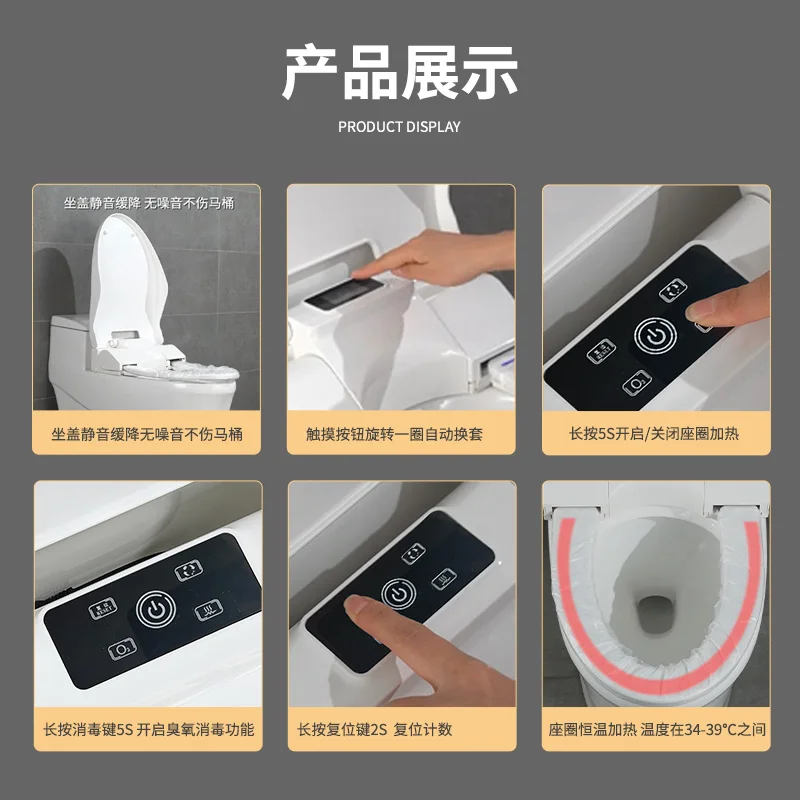 产品展示

PRODUCT DISPLAY

坐盖静音缓降 无噪音不伤马桶

坐盖静音缓降无噪音不伤马桶

触摸按钮旋转一圈自动换套

长按5S开启/关闭座圈加热

长按消毒键5S 开启臭氧消毒功能

长按复位键2S 复位计数

座圈恒温加热 温度在34-39°C之间