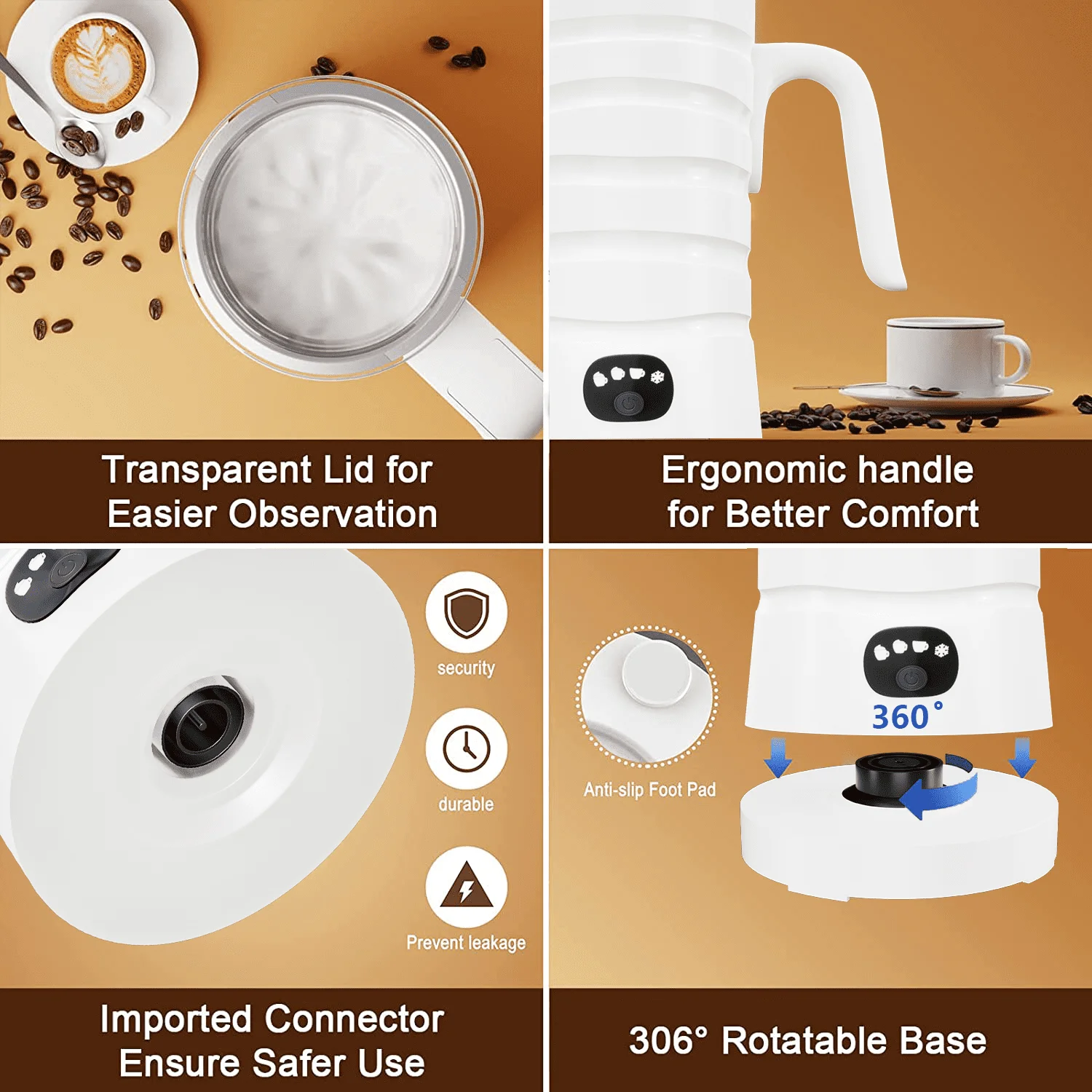 Transparent Lid for Easier Observation

Ergonomic handle for Better Comfort

security

durable

Prevent leakage

Imported Connector Ensure Safer Use

Anti-slip Foot Pad

360°

306° Rotatable Base