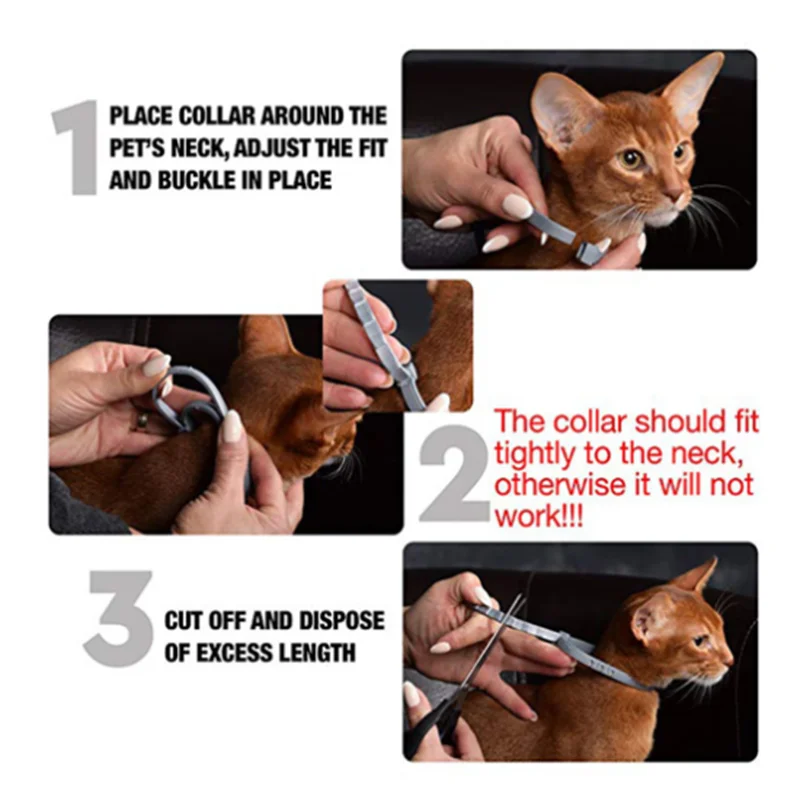 1 PLACE COLLAR AROUND THE PET'S NECK, ADJUST THE FIT AND BUCKLE IN PLACE

2 The collar should fit tightly to the neck, otherwise it will not work!!!

3 CUT OFF AND DISPOSE OF EXCESS LENGTH