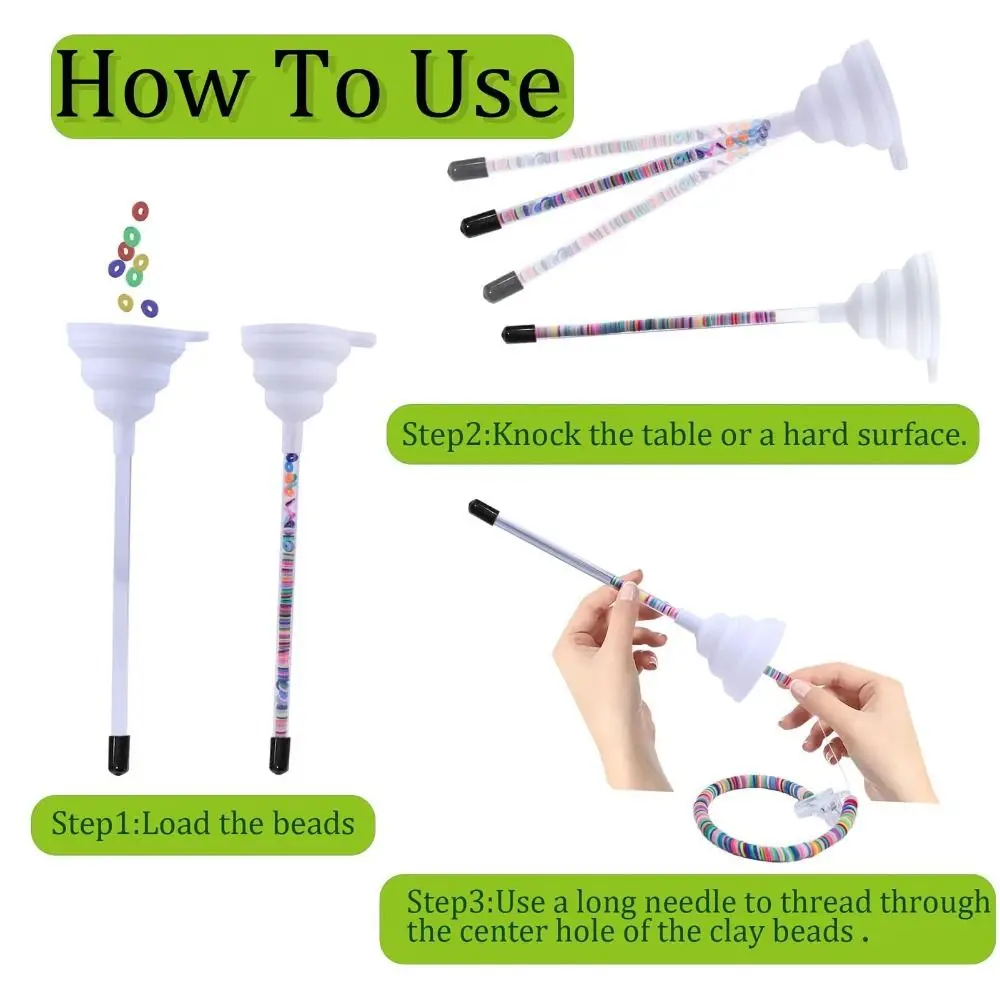 How To Use

Step2:Knock the table or a hard surface.

Step1:Load the beads

Step3:Use a long needle to thread through the center hole of the clay beads .