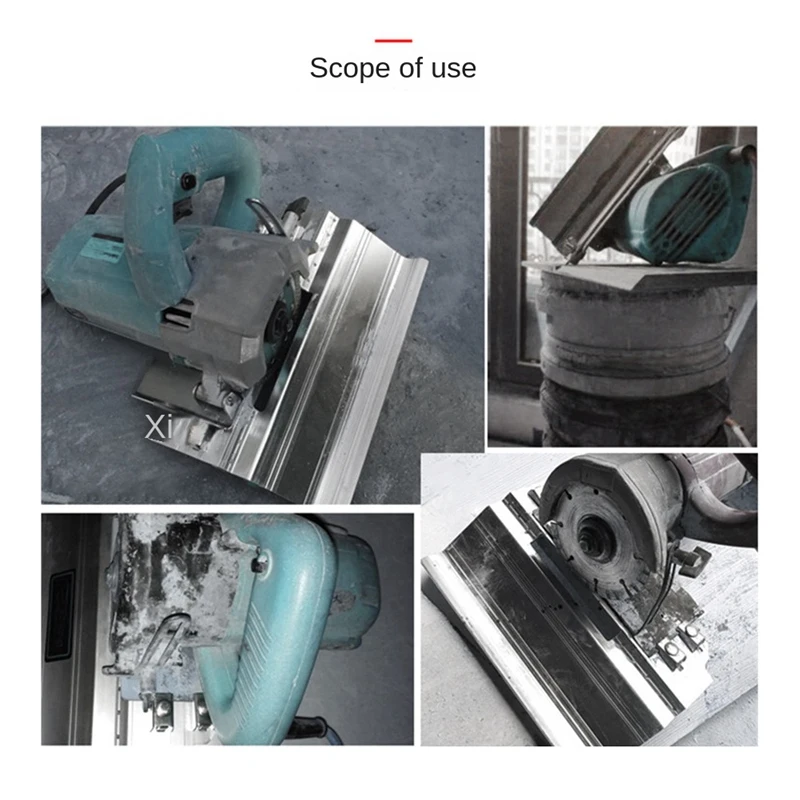 Scope of use

Xi