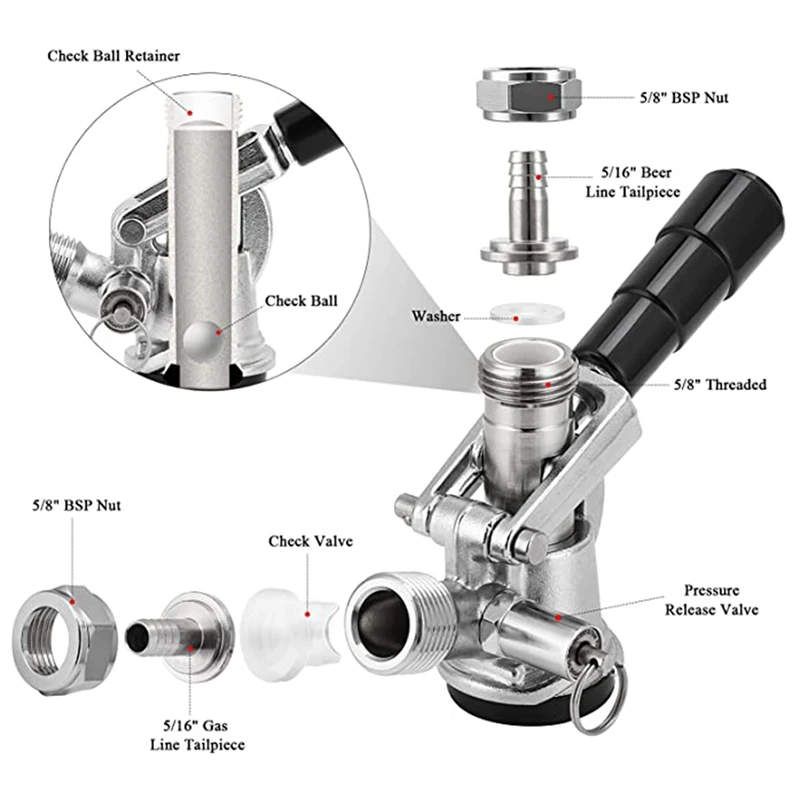 Check Ball Retainer

5/8" BSP Nut

5/16" Beer Line Tailpiece

Check Ball

Washer

5/8" Threaded

5/8" BSP Nut

Check Valve

Pressure Release Valve

5/16" Gas Line Tailpiece