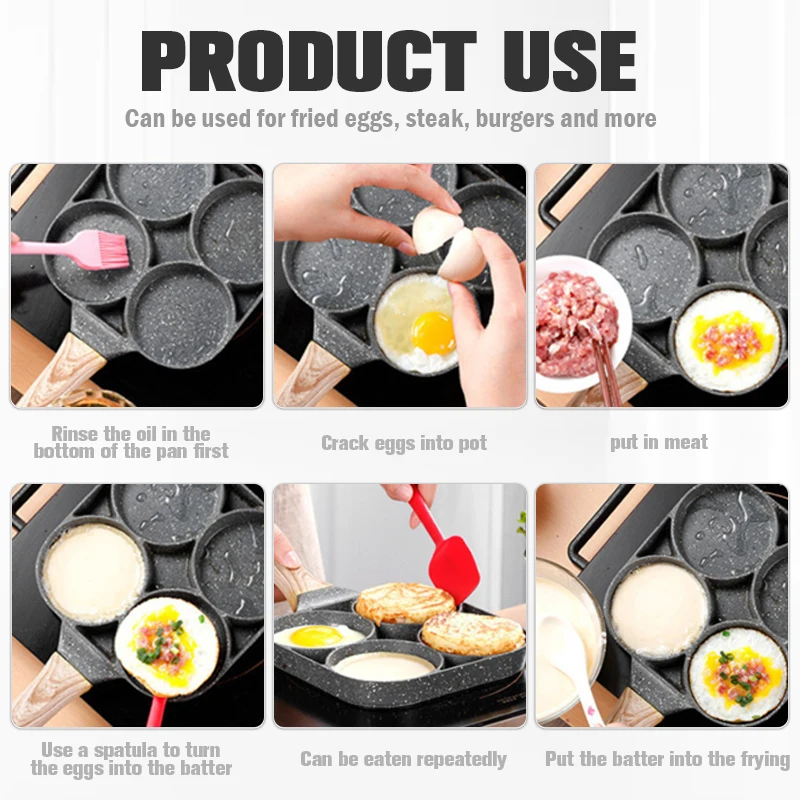 PRODUCT USE

Can be used for fried eggs, steak, burgers and more

Rinse the oil in the bottom of the pan first

Crack eggs into pot

put in meat

Use a spatula to turn the eggs into the batter

Can be eaten repeatedly

Put the batter into the frying