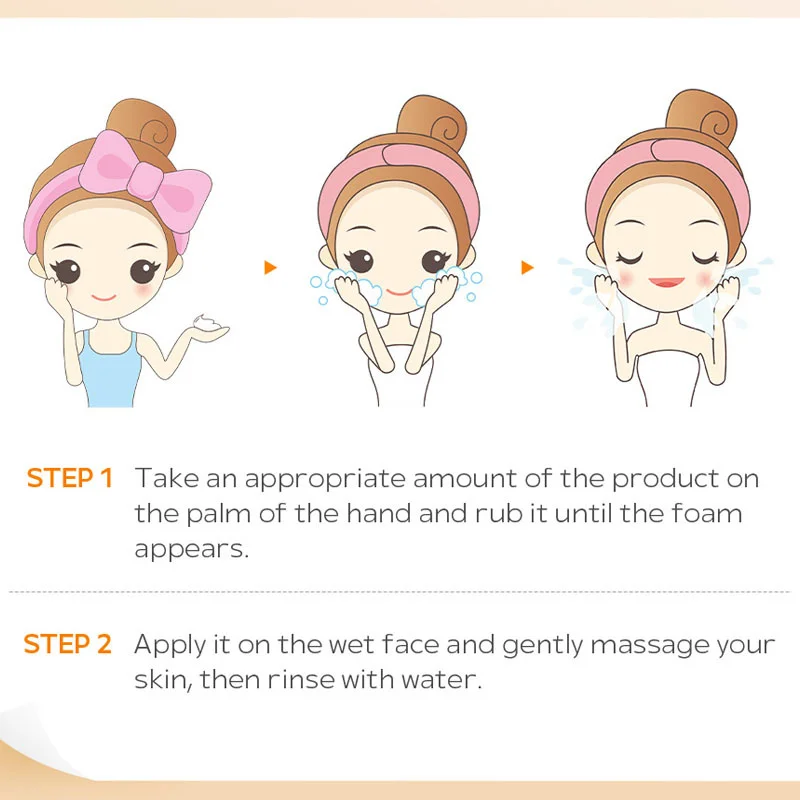 STEP 1 Take an appropriate amount of the product on the palm of the hand and rub it until the foam appears.

STEP 2 Apply it on the wet face and gently massage your skin, then rinse with water.