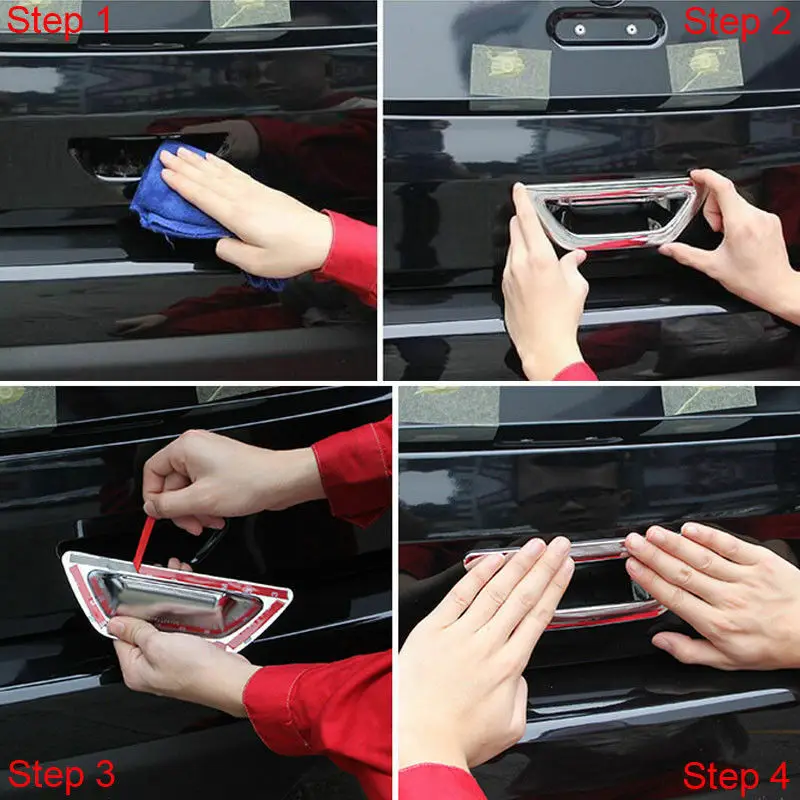 Step 1

Step 2

Step 3

Step 4