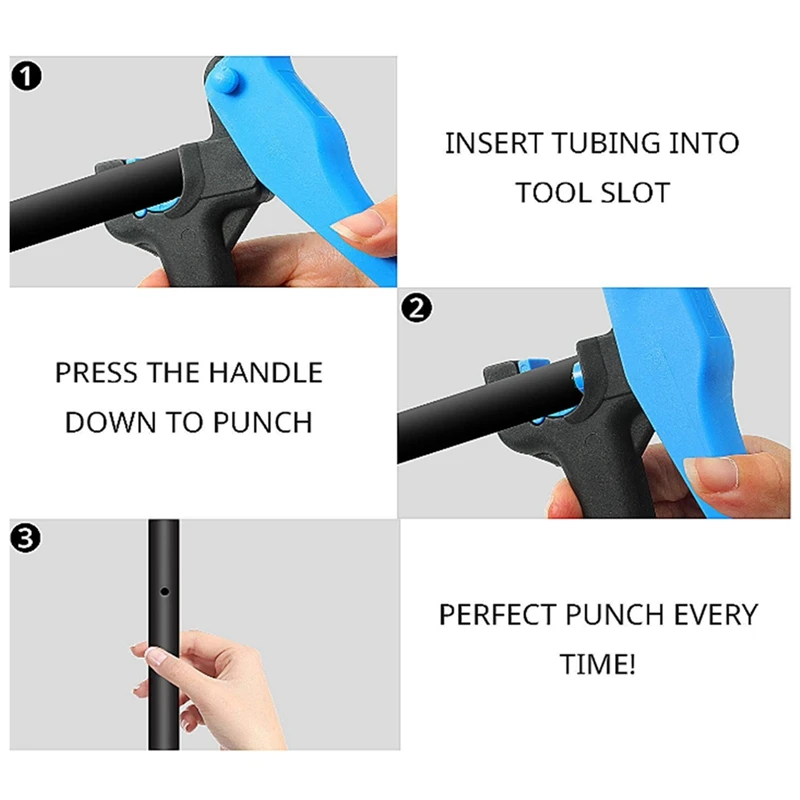 1

INSERT TUBING INTO TOOL SLOT

2

PRESS THE HANDLE DOWN TO PUNCH

3

PERFECT PUNCH EVERY TIME!