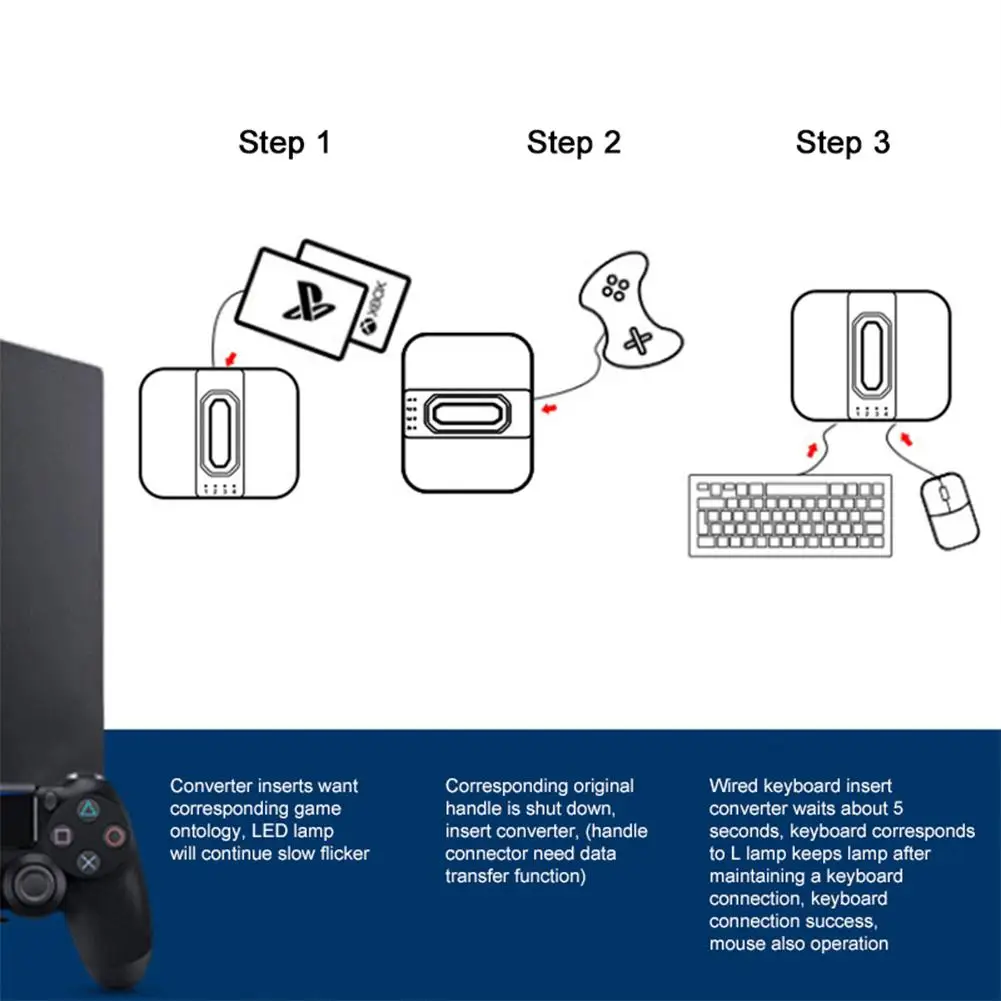 Step 1

Step 2

Step 3

XBOX

Converter inserts want corresponding game ontology, LED lamp will continue slow flicker

Corresponding original handle is shut down, insert converter, (handle connector need data transfer function)

Wired keyboard insert converter waits about 5 seconds, keyboard corresponds to L lamp keeps lamp after maintaining a keyboard connection, keyboard connection success, mouse also operation