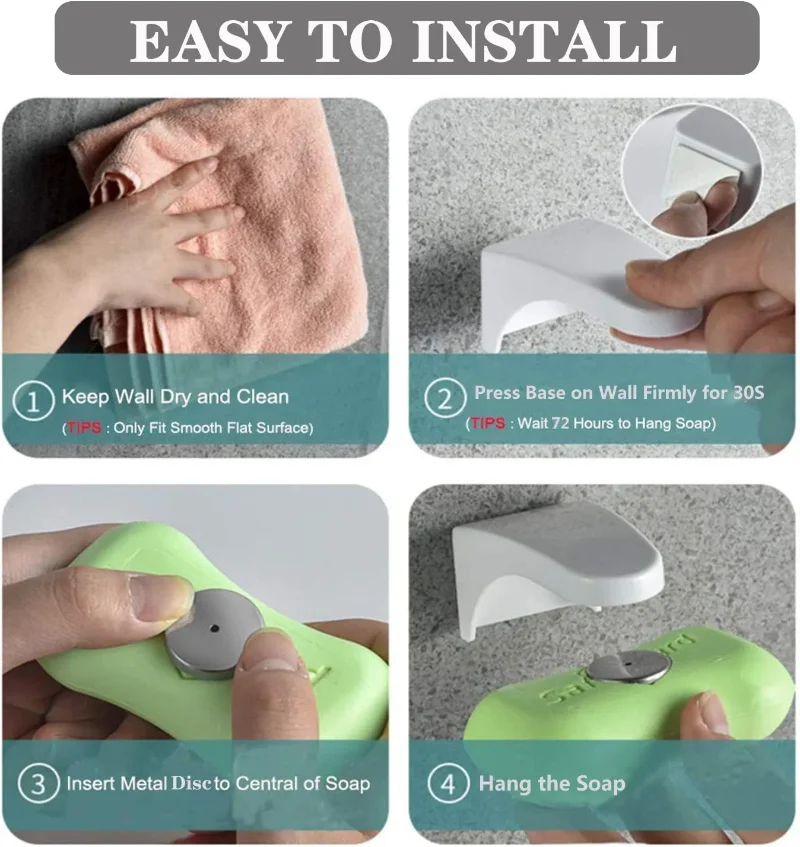 EASY TO INSTALL

1 Keep Wall Dry and Clean
(TIPS : Only Fit Smooth Flat Surface)

2 Press Base on Wall Firmly for 30S
(TIPS : Wait 72 Hours to Hang Soap)

3 Insert Metal Disc to Central of Soap

4 Hang the Soap