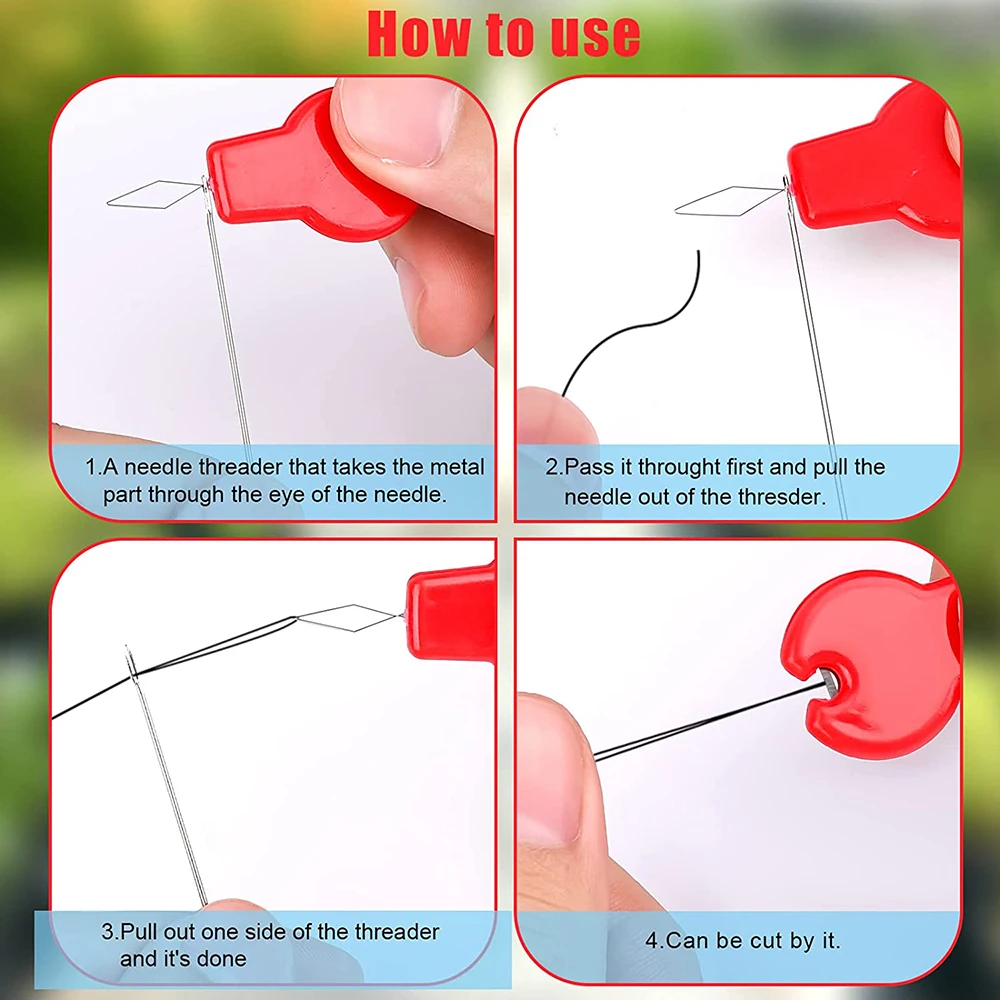 How to use

1.A needle threader that takes the metal part through the eye of the needle.

2.Pass it throught first and pull the needle out of the thresder.

3.Pull out one side of the threader and it's done

4.Can be cut by it.