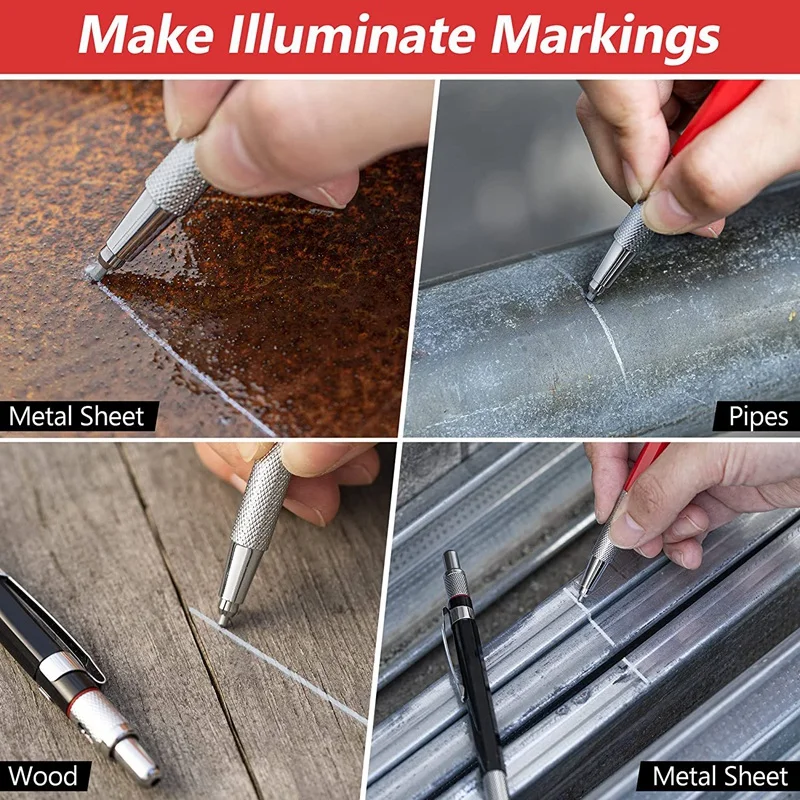 Make Illuminate Markings

Metal Sheet

Pipes

Wood

Metal Sheet