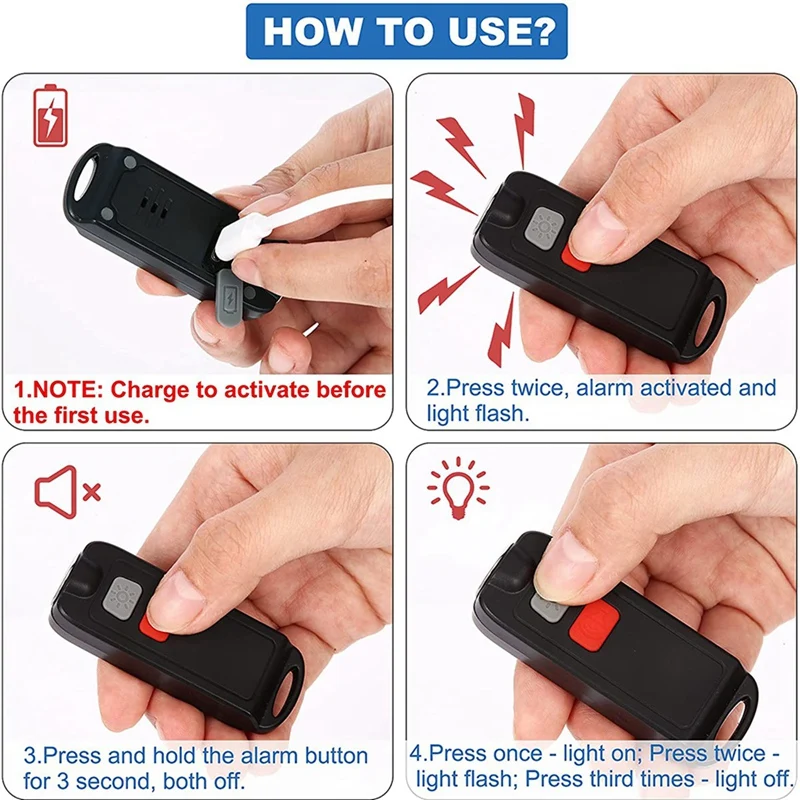 HOW TO USE?

1.NOTE: Charge to activate before the first use.

2.Press twice, alarm activated and light flash.

3.Press and hold the alarm button for 3 second, both off.

4.Press once - light on; Press twice - light flash; Press third times - light off.