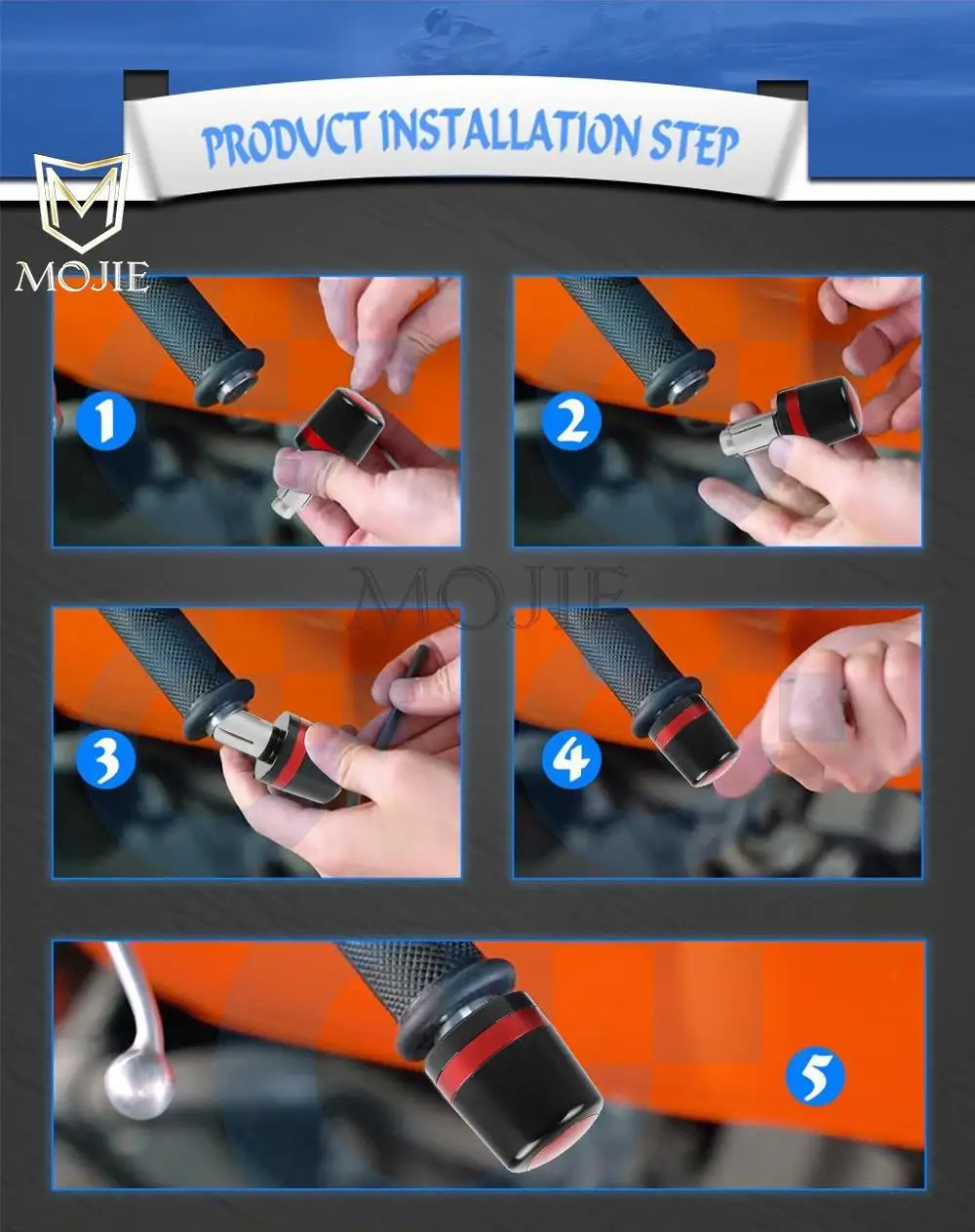 PRODUCT INSTALLATION STEP

MOJIE

1

2

MOJIE

3

4

5