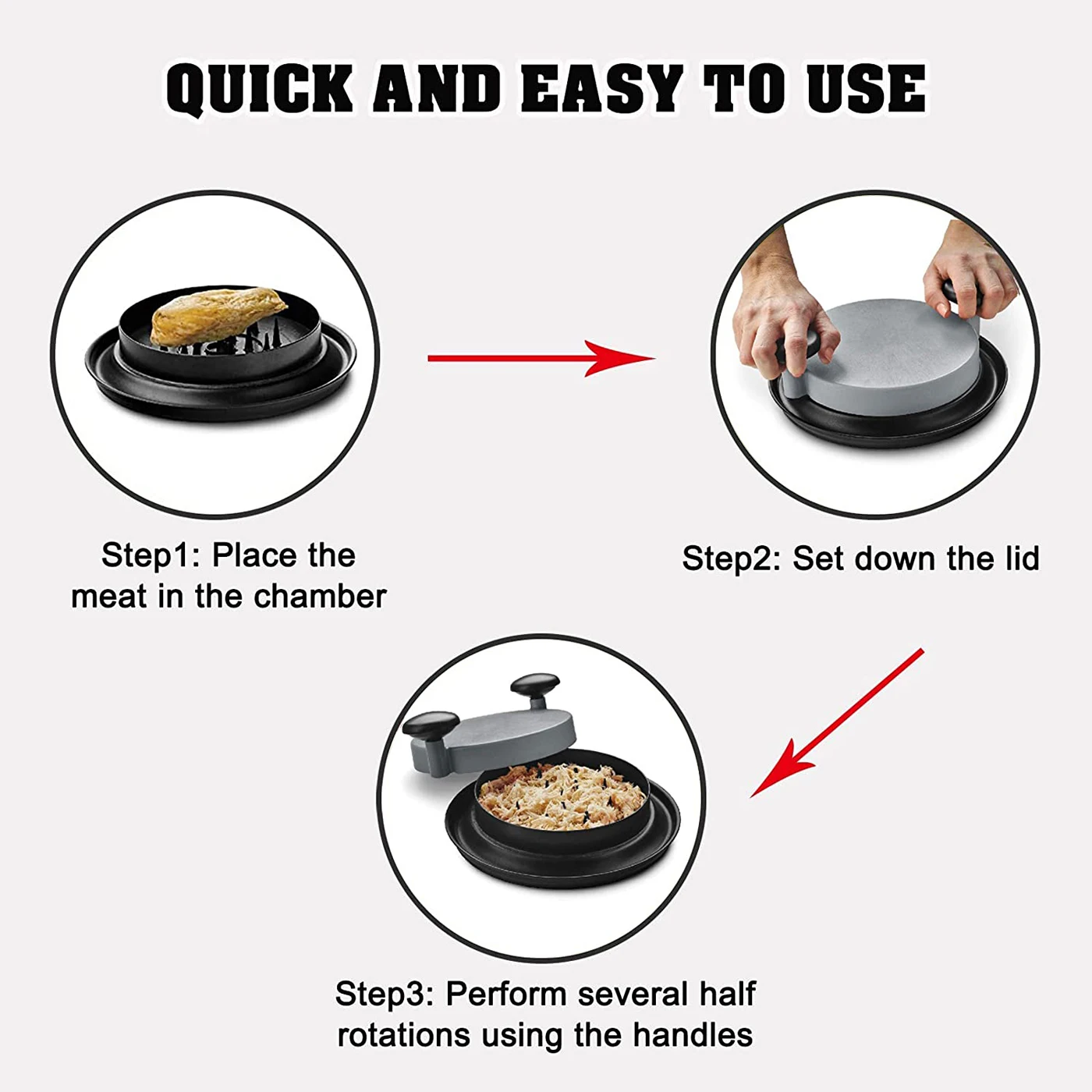 QUICK AND EASY TO USE

Step1: Place the meat in the chamber

Step2: Set down the lid

Step3: Perform several half rotations using the handles