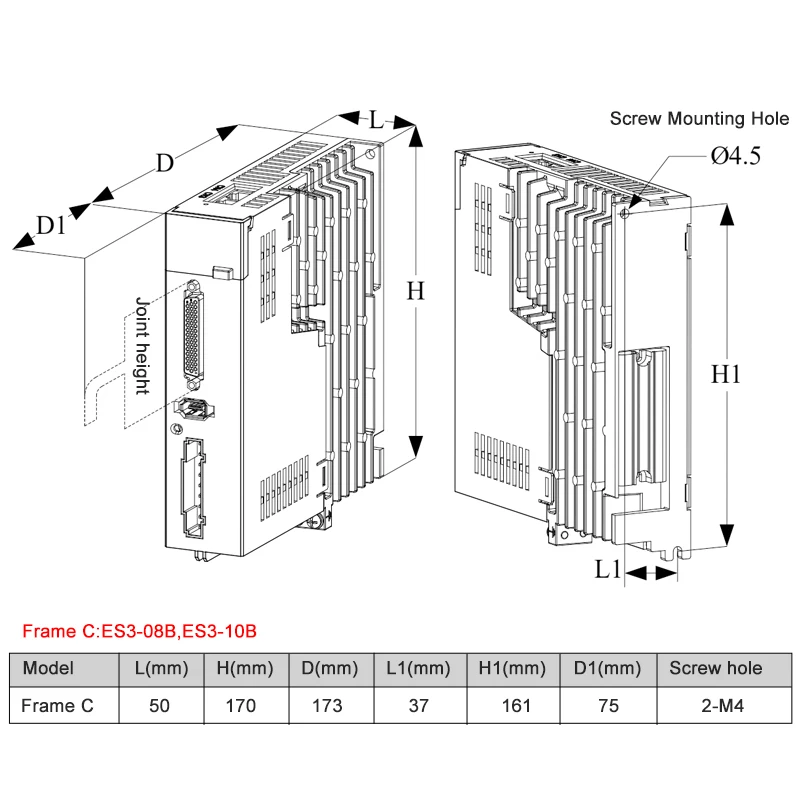 L

D

D1

Joint height

H

Screw Mounting Hole

Ø4.5

H1

L1

Frame C:ES3-08B,ES3-10B

| Model | L(mm) | H(mm) | D(mm) | L1(mm) | H1(mm) | D1(mm) | Screw hole |
|---|---|---|---|---|---|---|---|
| Frame C | 50 | 170 | 173 | 37 | 161 | 75 | 2-M4 |