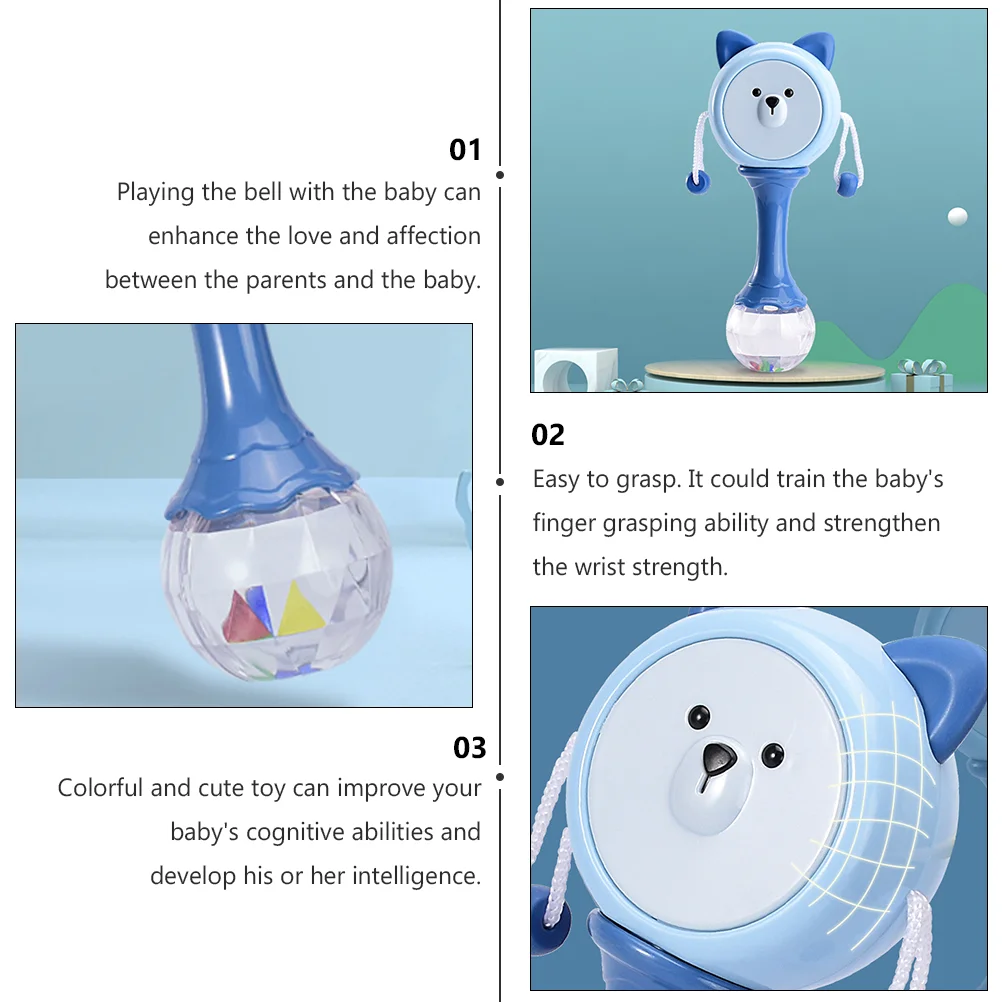 01
Playing the bell with the baby can enhance the love and affection between the parents and the baby.

02
Easy to grasp. It could train the baby's finger grasping ability and strengthen the wrist strength.

03
Colorful and cute toy can improve your baby's cognitive abilities and develop his or her intelligence.