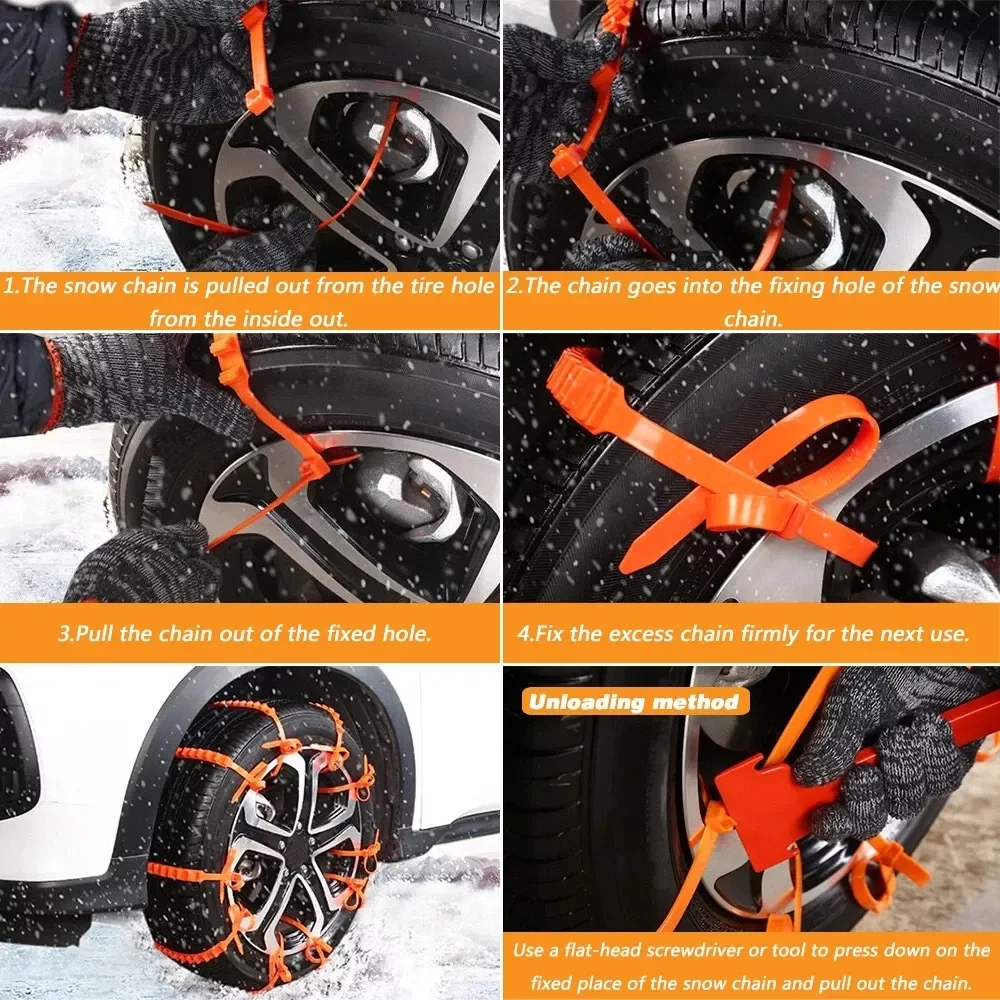 1.The snow chain is pulled out from the tire hole from the inside out.

2.The chain goes into the fixing hole of the snow chain.

3.Pull the chain out of the fixed hole.

4.Fix the excess chain firmly for the next use.

Unloading method

Use a flat-head screwdriver or tool to press down on the fixed place of the snow chain and pull out the chain.