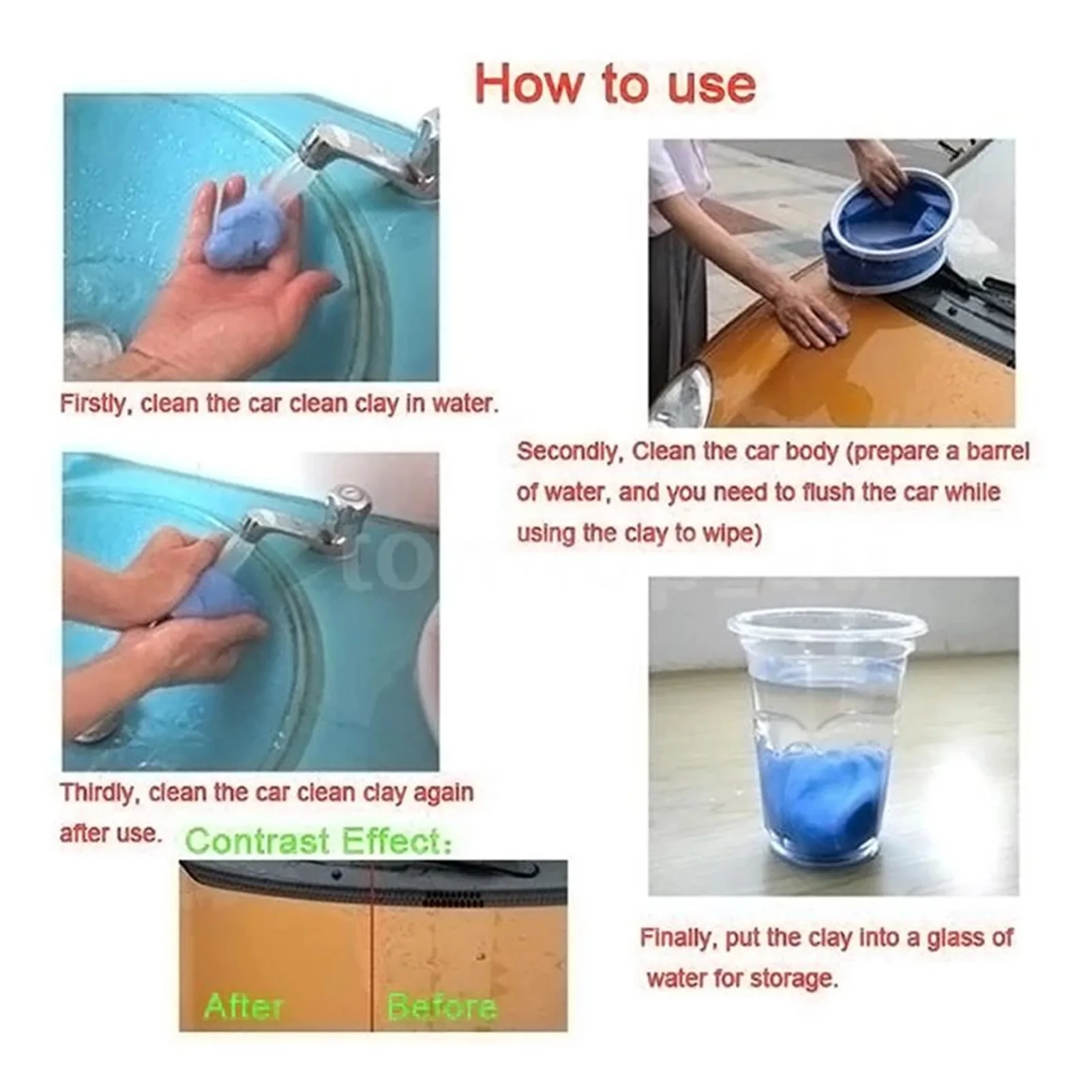 How to use

Firstly, clean the car clean clay in water.

Secondly, Clean the car body (prepare a barrel of water, and you need to flush the car while using the clay to wipe)

Thirdly, clean the car clean clay again after use.

Contrast Effect:

After

Before

Finally, put the clay into a glass of water for storage.