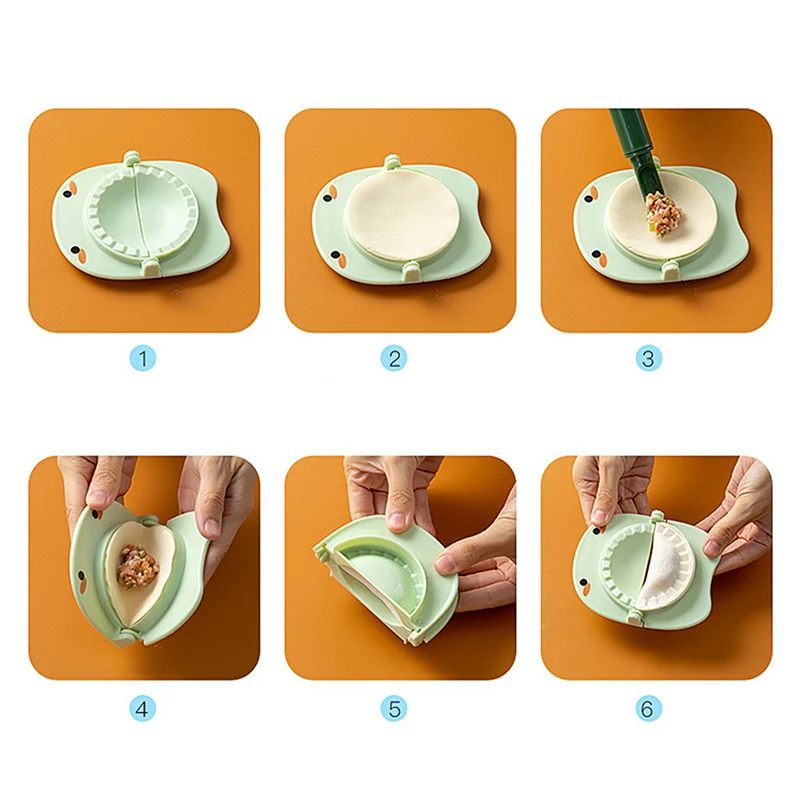 1

2

3

4

5

6