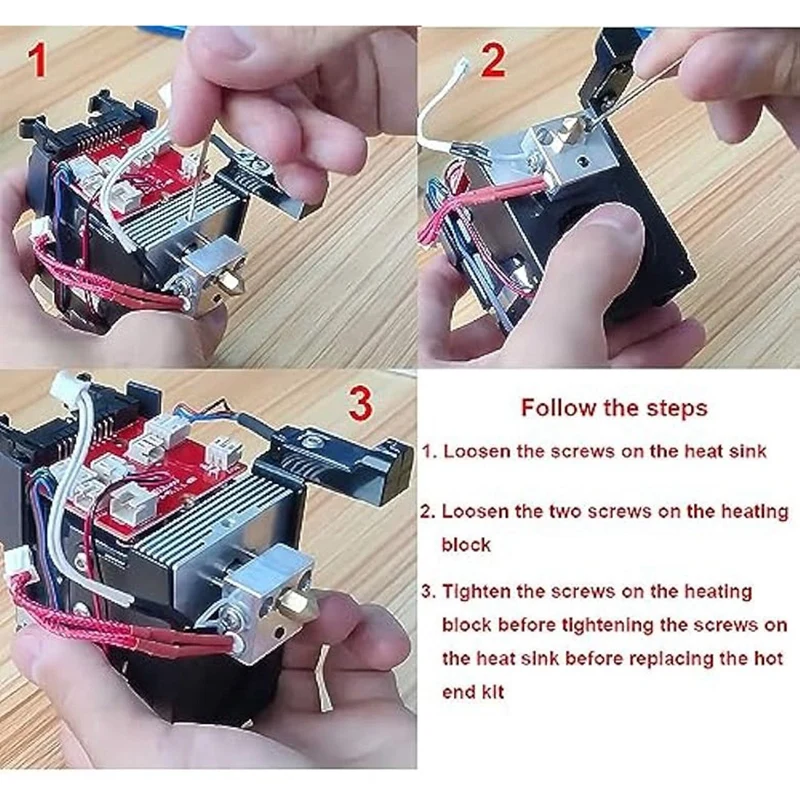 1

2

3

Follow the steps

1. Loosen the screws on the heat sink

2. Loosen the two screws on the heating block

3. Tighten the screws on the heating block before tightening the screws on the heat sink before replacing the hot end kit