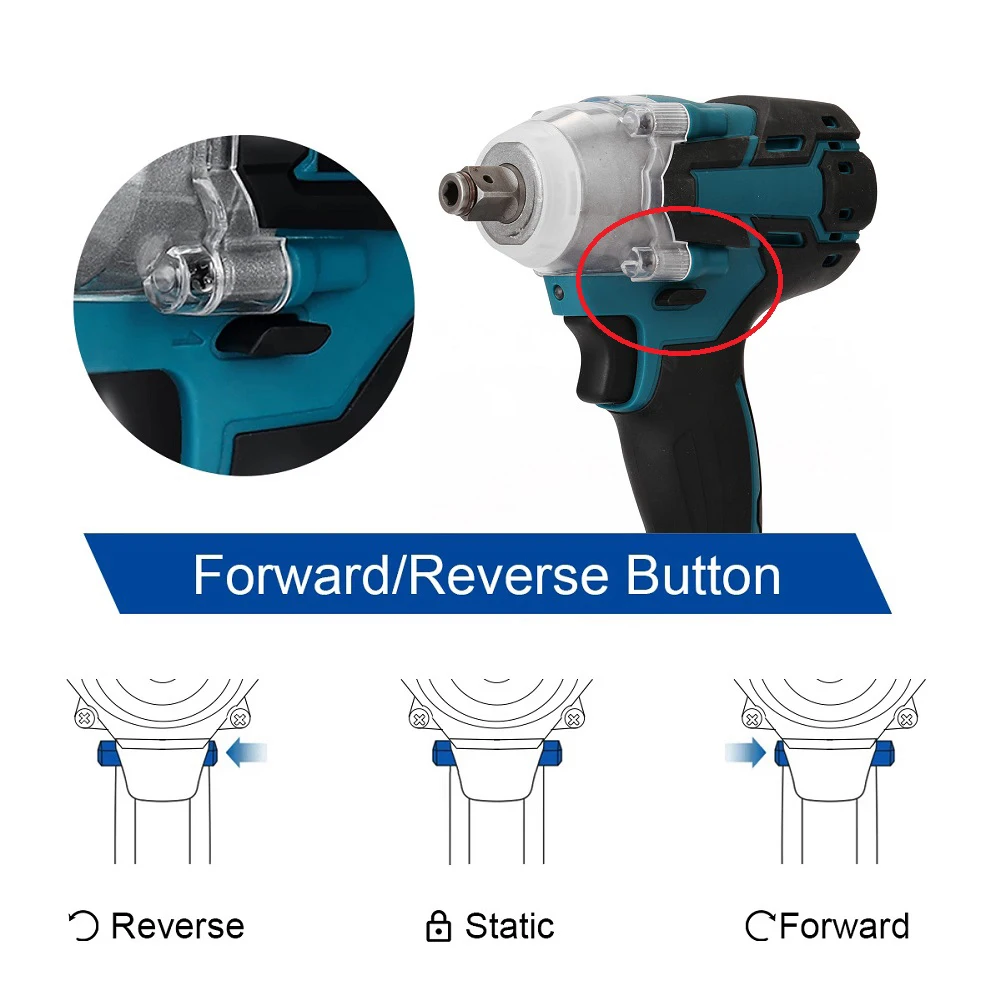 Forward/Reverse Button

Reverse

Static

Forward