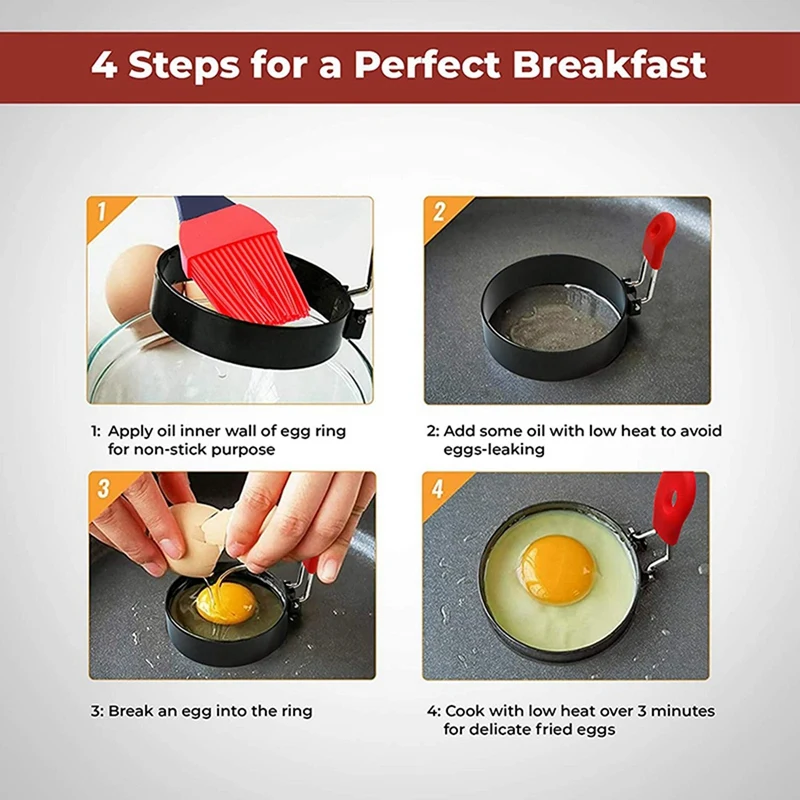 4 Steps for a Perfect Breakfast

1

1: Apply oil inner wall of egg ring for non-stick purpose

2

2: Add some oil with low heat to avoid eggs-leaking

3

3: Break an egg into the ring

4

4: Cook with low heat over 3 minutes for delicate fried eggs