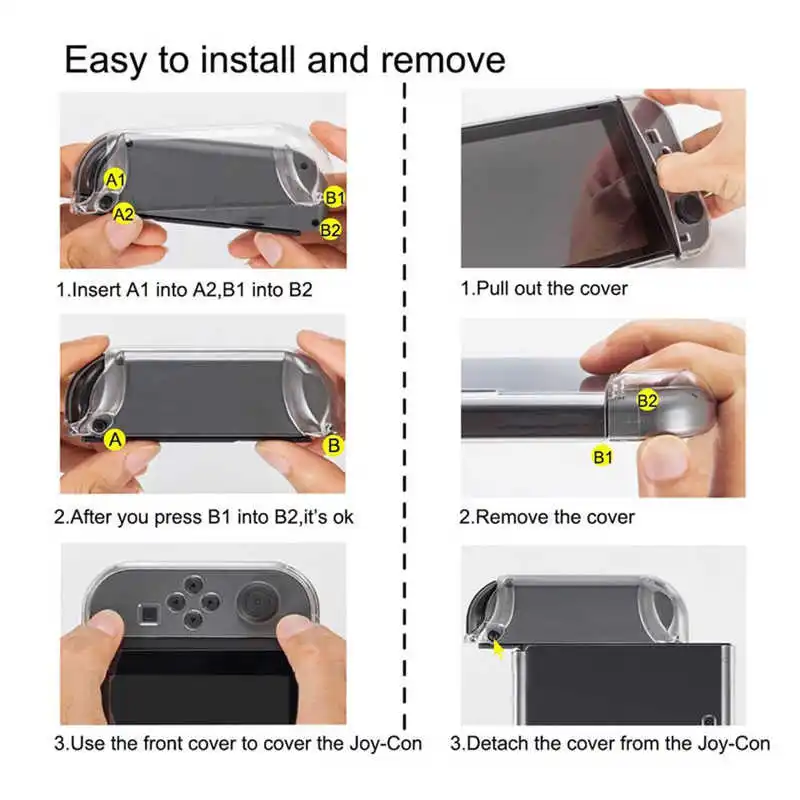 Easy to install and remove

A1
A2
B1
B2

1.Insert A1 into A2,B1 into B2

A
B

2.After you press B1 into B2,it's ok

3.Use the front cover to cover the Joy-Con

1.Pull out the cover

B2
B1

2.Remove the cover

3.Detach the cover from the Joy-Con