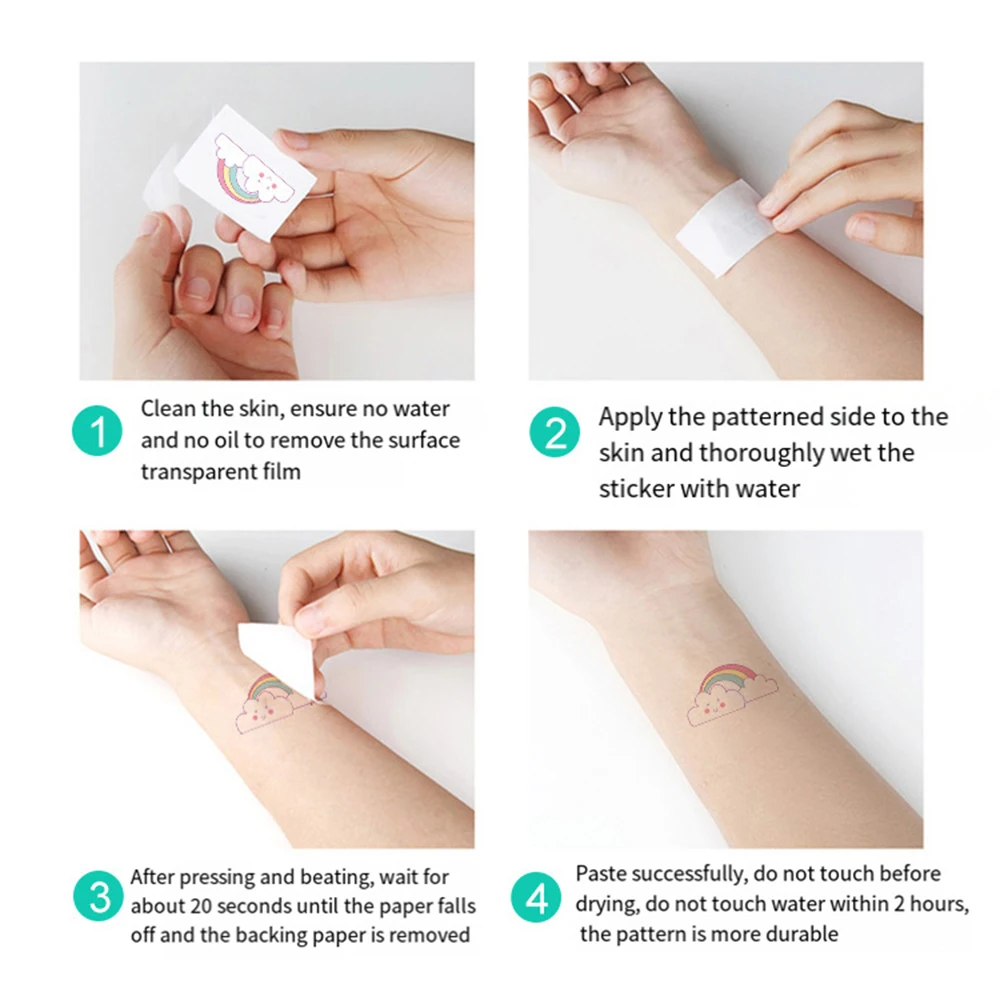 1 Clean the skin, ensure no water and no oil to remove the surface transparent film

2 Apply the patterned side to the skin and thoroughly wet the sticker with water

3 After pressing and beating, wait for about 20 seconds until the paper falls off and the backing paper is removed

4 Paste successfully, do not touch before drying, do not touch water within 2 hours, the pattern is more durable