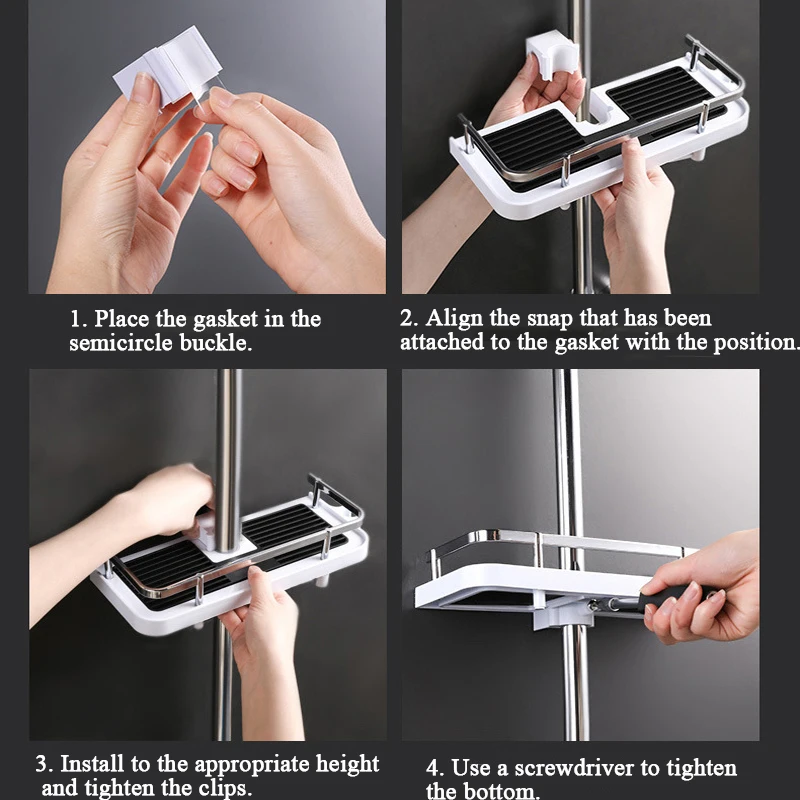 1. Place the gasket in the semicircle buckle.

2. Align the snap that has been attached to the gasket with the position.

3. Install to the appropriate height and tighten the clips.

4. Use a screwdriver to tighten the bottom.