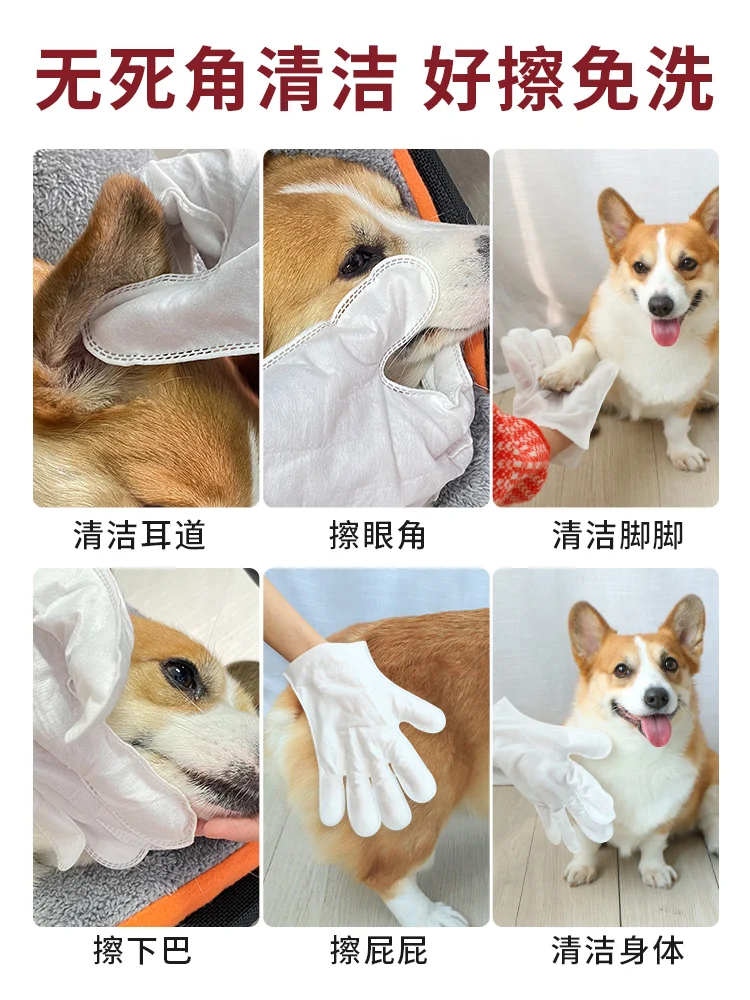 无死角清洁 好擦免洗

清洁耳道

擦眼角

清洁脚脚

擦下巴

擦屁屁

清洁身体