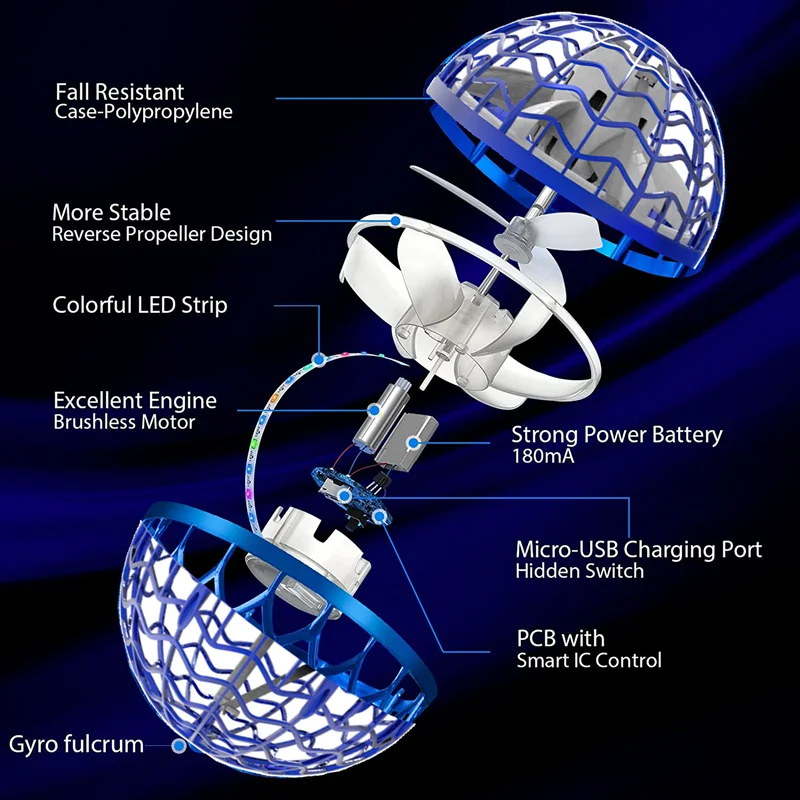 Fall Resistant
Case-Polypropylene

More Stable
Reverse Propeller Design

Colorful LED Strip

Excellent Engine
Brushless Motor

Strong Power Battery
180mA

Micro-USB Charging Port
Hidden Switch

PCB with
Smart IC Control

Gyro fulcrum