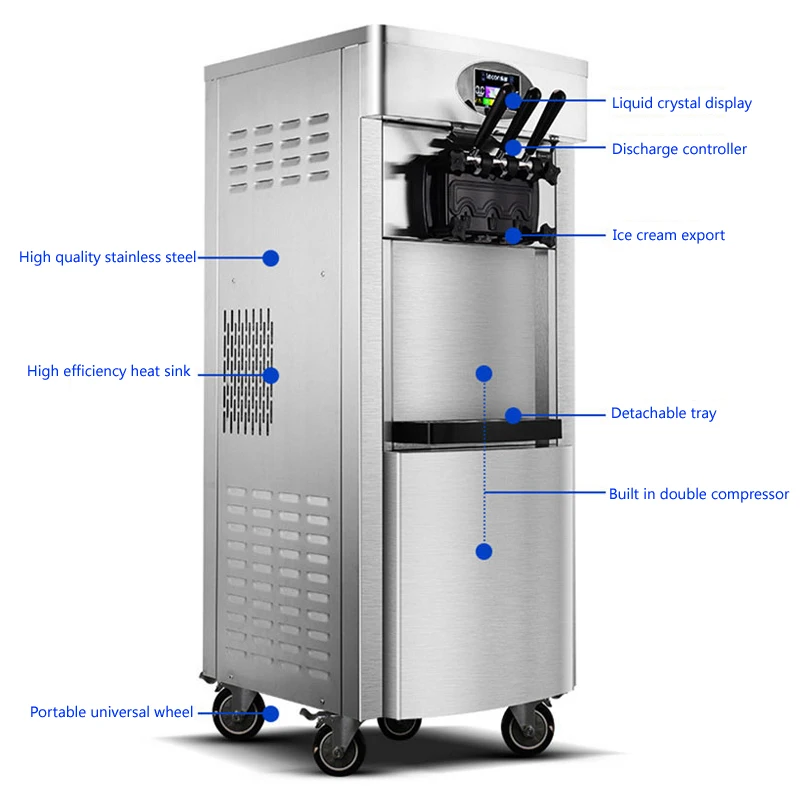 Liquid crystal display
Discharge controller
Ice cream export
High quality stainless steel
High efficiency heat sink
Detachable tray
Built in double compressor
Portable universal wheel