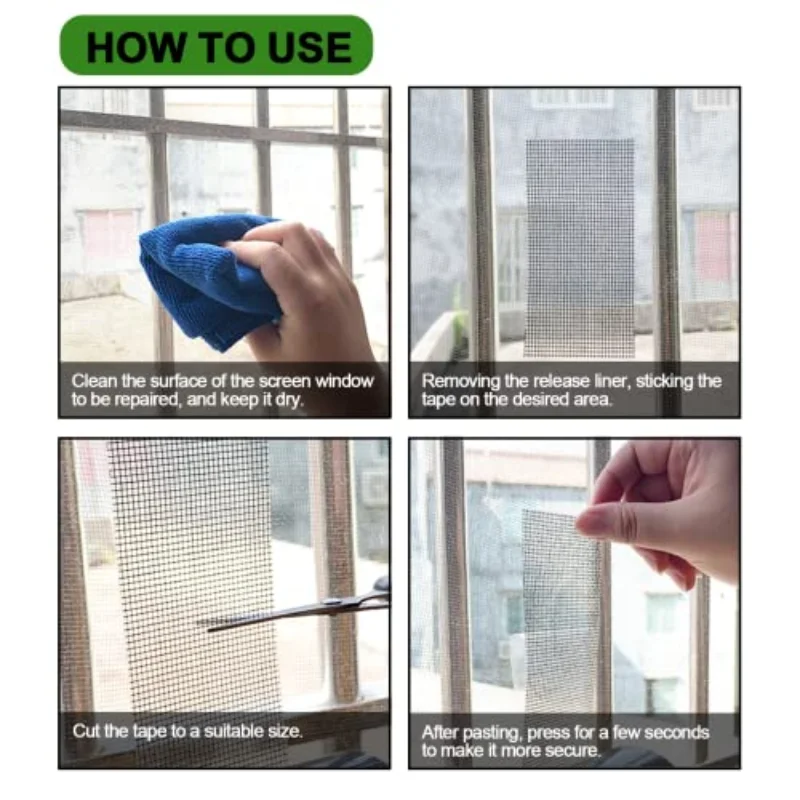 HOW TO USE

Clean the surface of the screen window to be repaired, and keep it dry.

Removing the release liner, sticking the tape on the desired area.

Cut the tape to a suitable size.

After pasting, press for a few seconds to make it more secure.